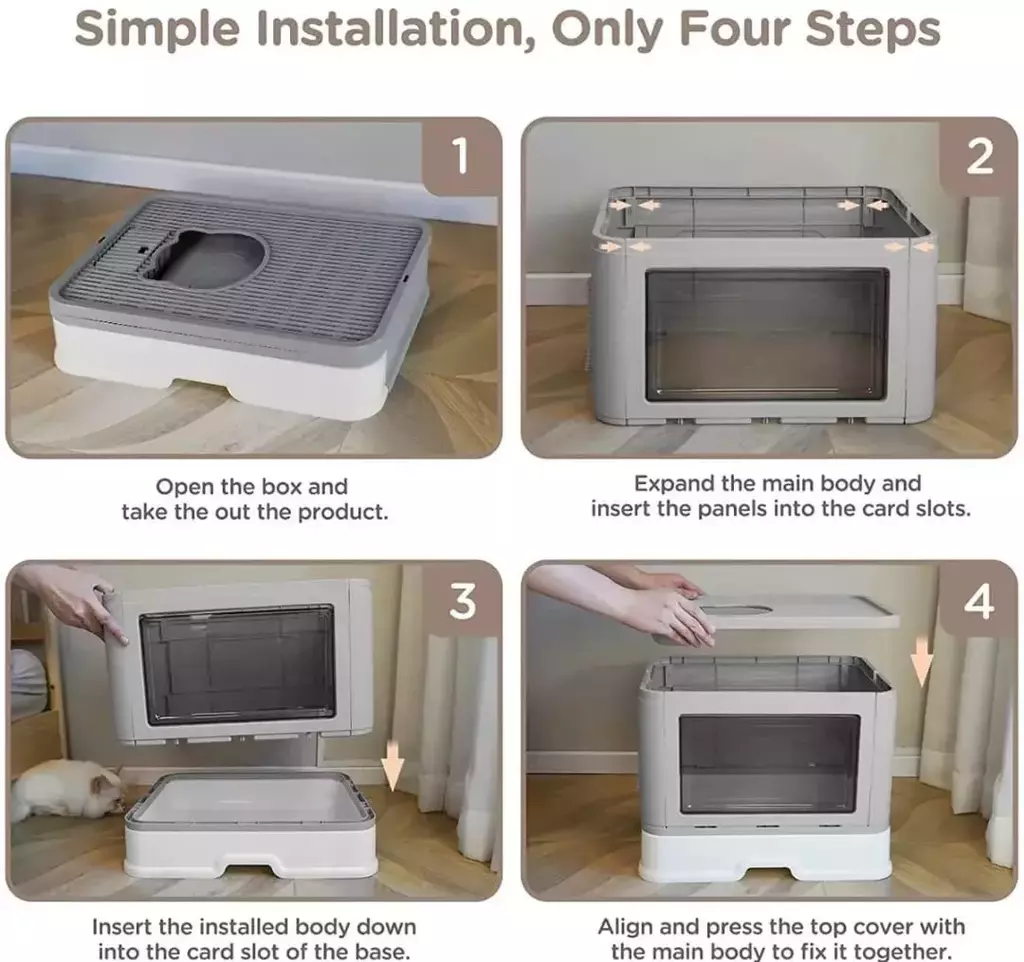 Simple Installation, Only Four Steps

1

Open the box and take the out the product.

2

Expand the main body and insert the panels into the card slots.

3

Insert the installed body down into the card slot of the base.

4

Align and press the top cover with the main body to fix it together.