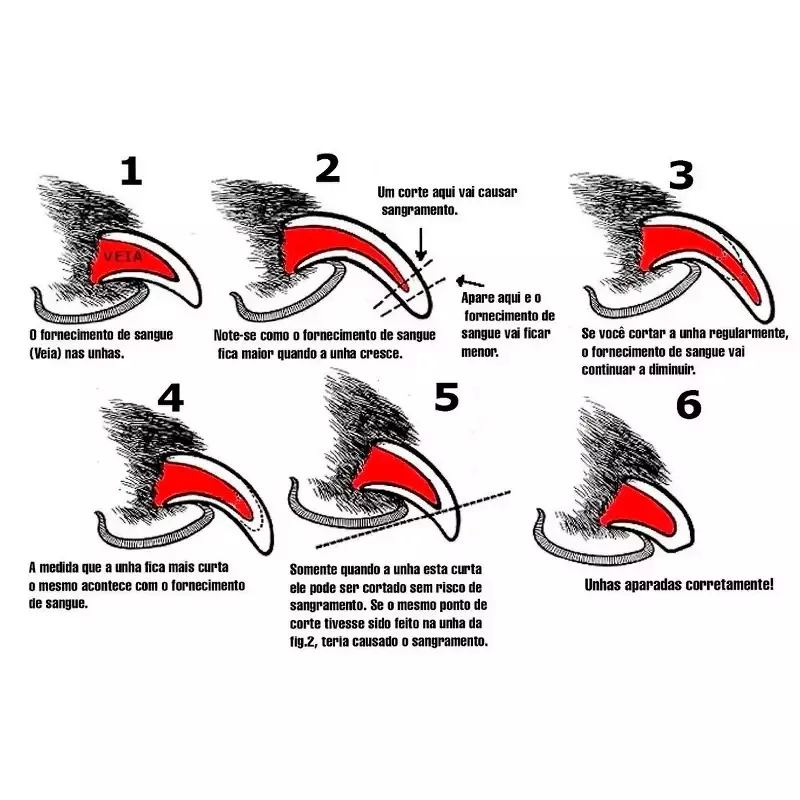 1

VEIA

O fornecimento de sangue (Veia) nas unhas.

2

Um corte aqui vai causar sangramento.

Apare aqui e o fornecimento de sangue vai ficar menor.

Note-se como o fornecimento de sangue fica maior quando a unha cresce.

3

Se você cortar a unha regularmente, o fornecimento de sangue vai continuar a diminuir.

4

A medida que a unha fica mais curta o mesmo acontece com o fornecimento de sangue.

5

Somente quando a unha esta curta ele pode ser cortado sem risco de sangramento. Se o mesmo ponto de corte tivesse sido feito na unha da fig.2, teria causado o sangramento.

6

Unhas aparadas corretamente!