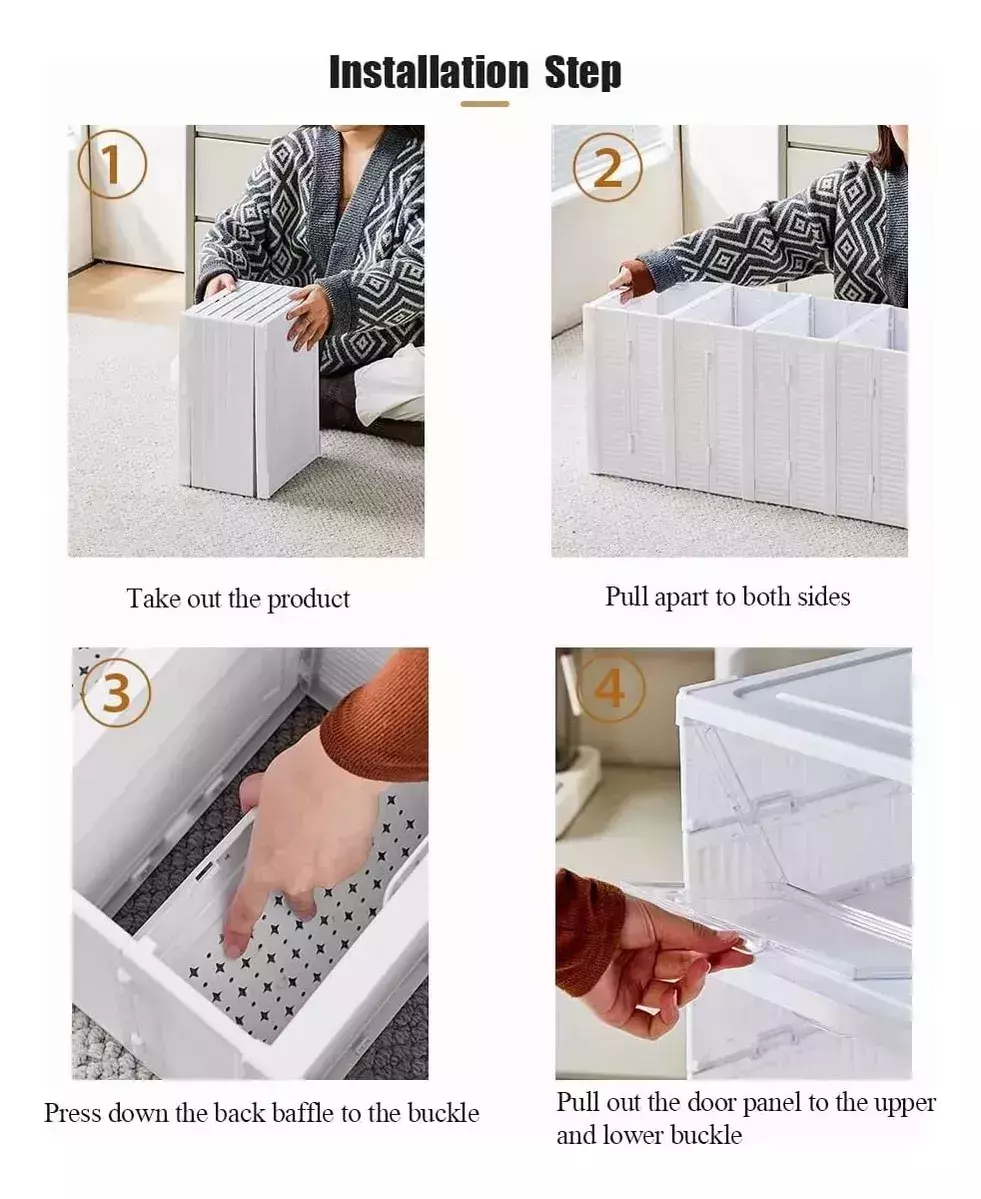 Installation Step

1

Take out the product

2

Pull apart to both sides

3

Press down the back baffle to the buckle

4

Pull out the door panel to the upper and lower buckle