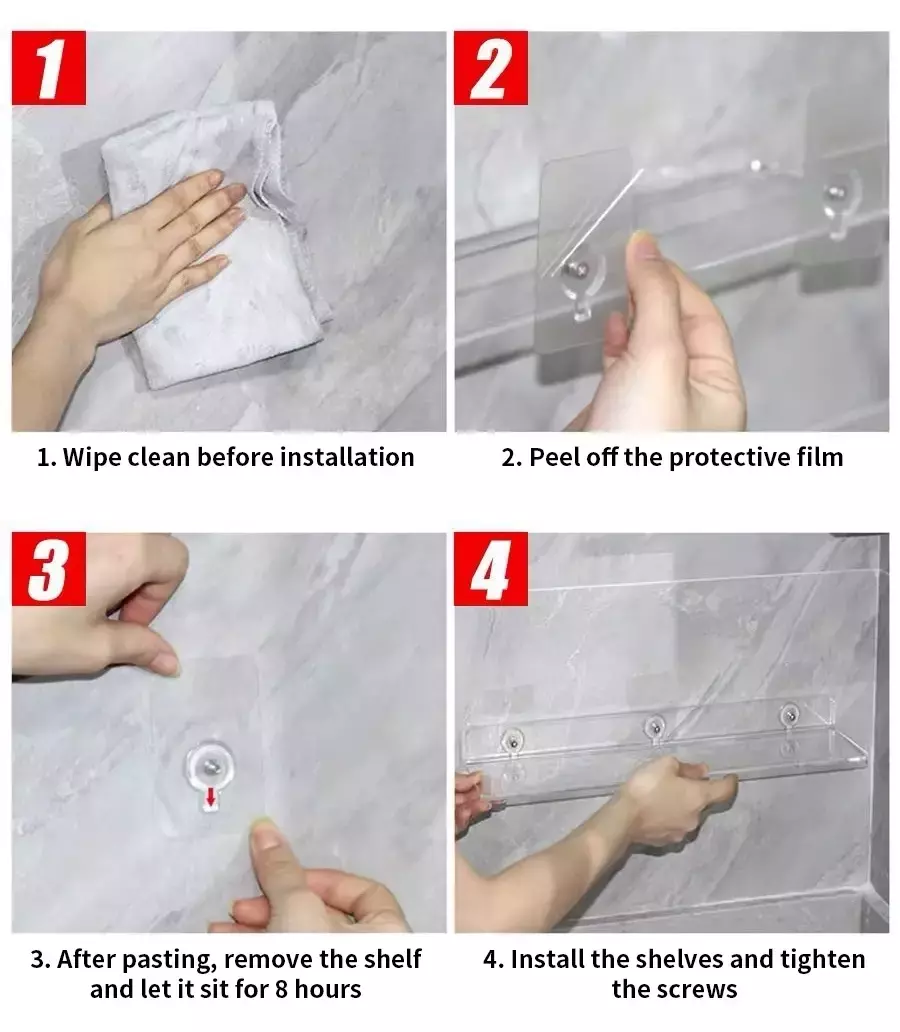 1

1. Wipe clean before installation

2

2. Peel off the protective film

3

3. After pasting, remove the shelf and let it sit for 8 hours

4

4. Install the shelves and tighten the screws