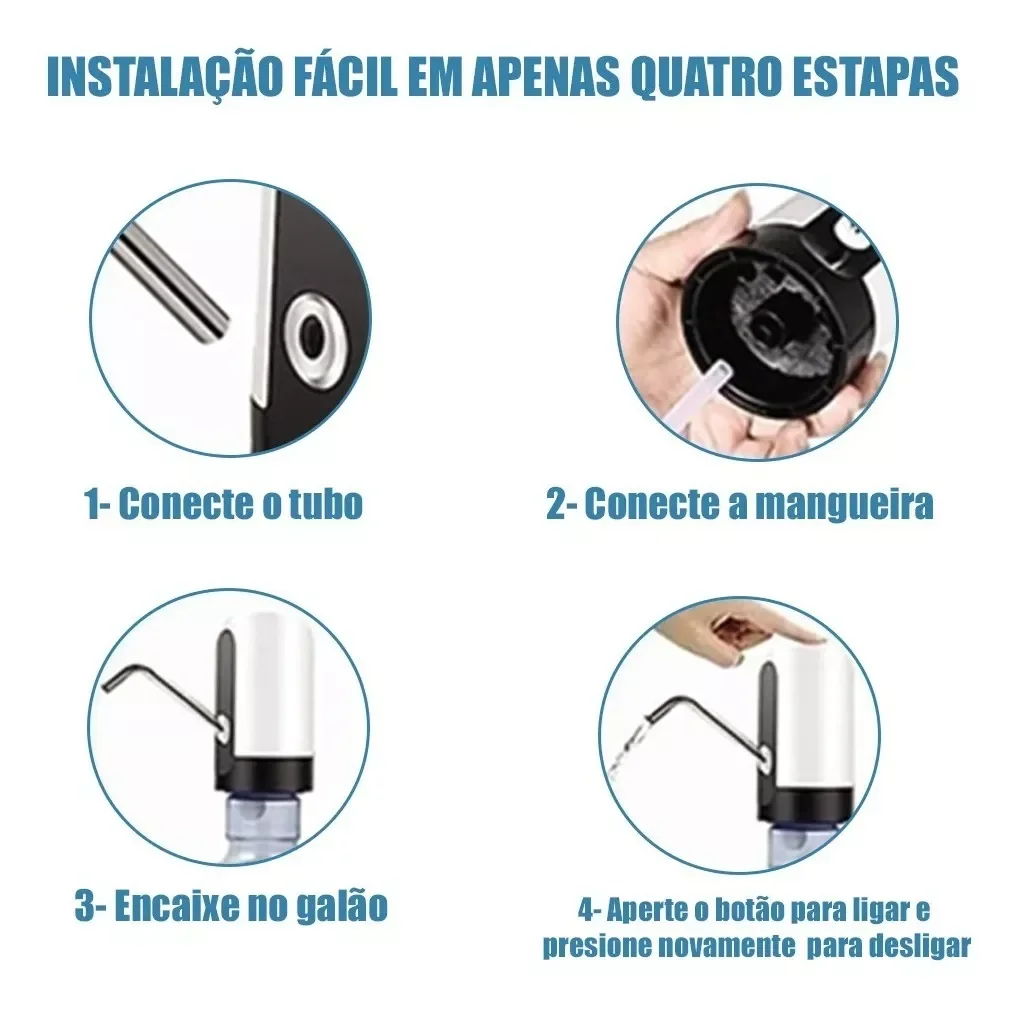 INSTALAÇÃO FÁCIL EM APENAS QUATRO ESTAPAS

1- Conecte o tubo

2- Conecte a mangueira

3- Encaixe no galão

4- Aperte o botão para ligar e presione novamente para desligar