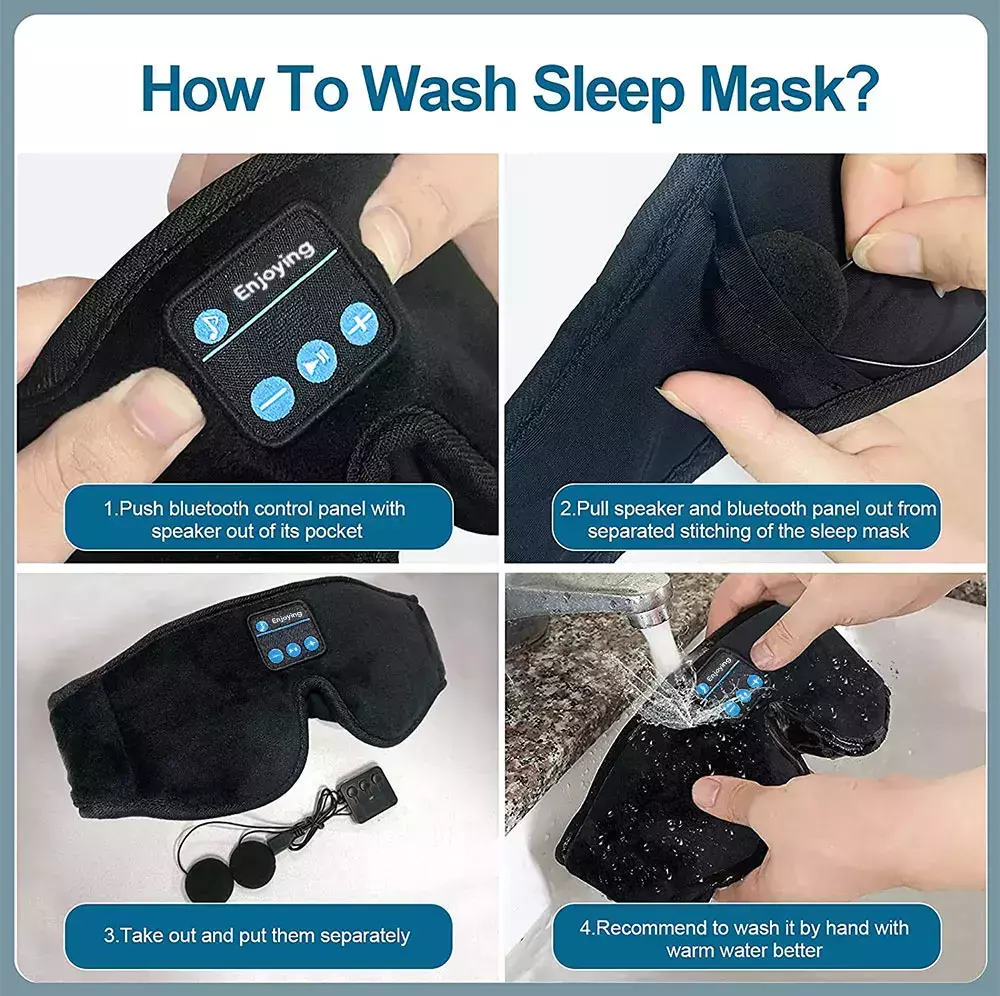 How To Wash Sleep Mask?

Enjoying

1.Push bluetooth control panel with speaker out of its pocket

2.Pull speaker and bluetooth panel out from separated stitching of the sleep mask

Enjoying

3.Take out and put them separately

Enjoying

4.Recommend to wash it by hand with warm water better