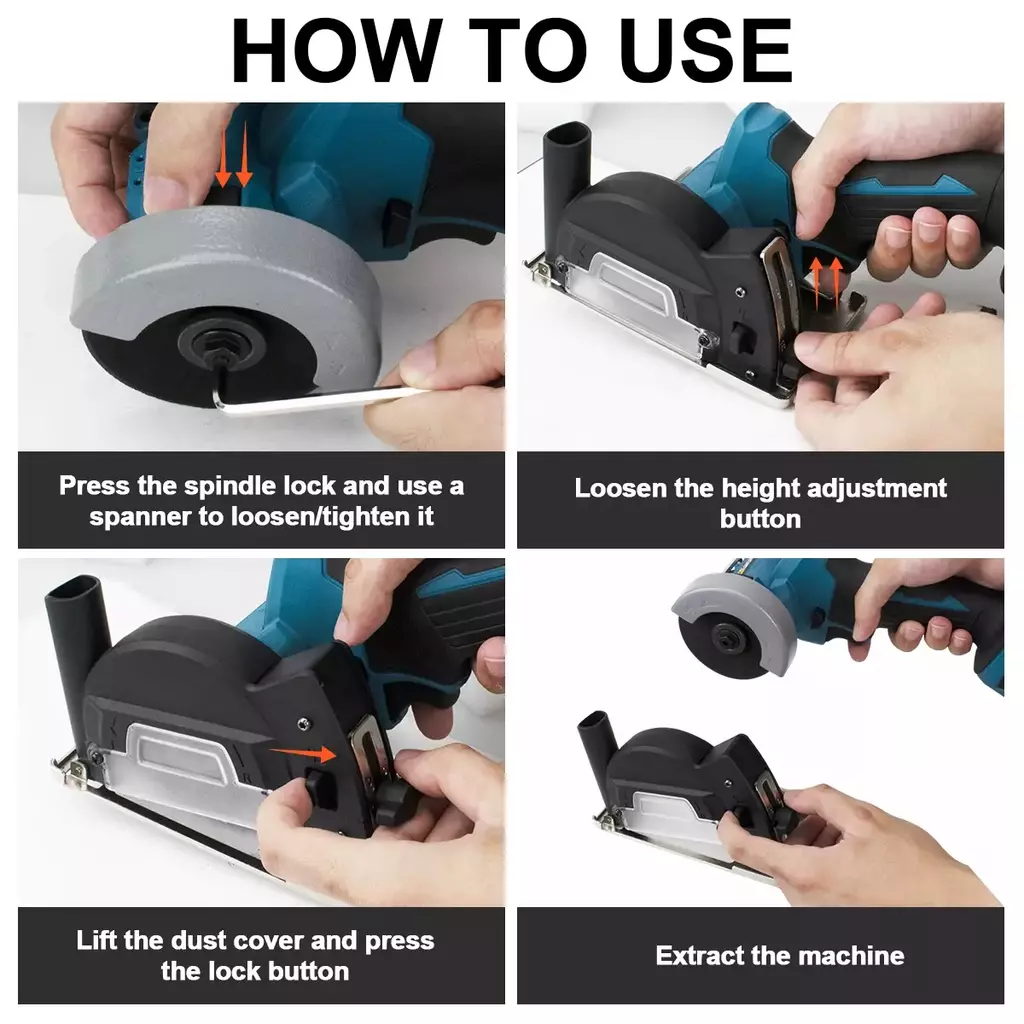 HOW TO USE

Press the spindle lock and use a spanner to loosen/tighten it

Loosen the height adjustment button

Lift the dust cover and press the lock button

Extract the machine