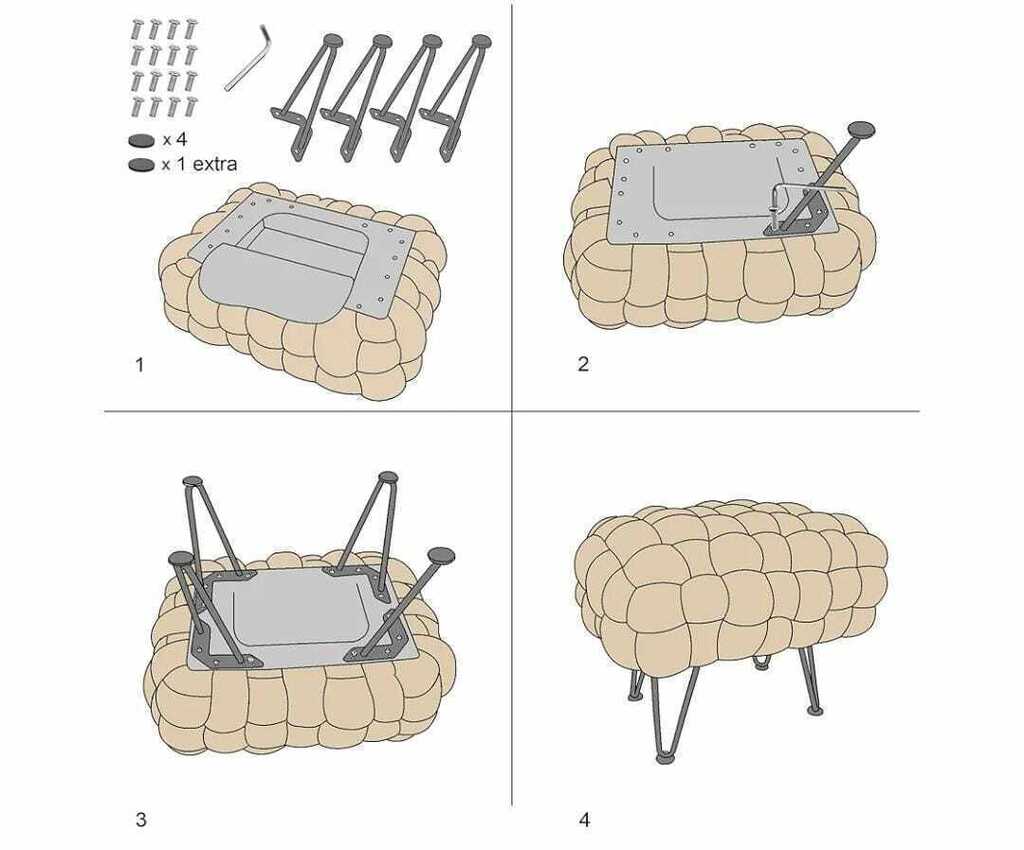 x 4
x 1 extra

1

2

3

4