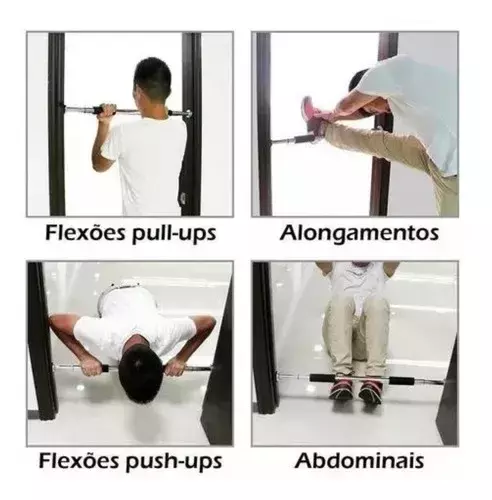 Flexões pull-ups

Alongamentos

Flexões push-ups

Abdominais