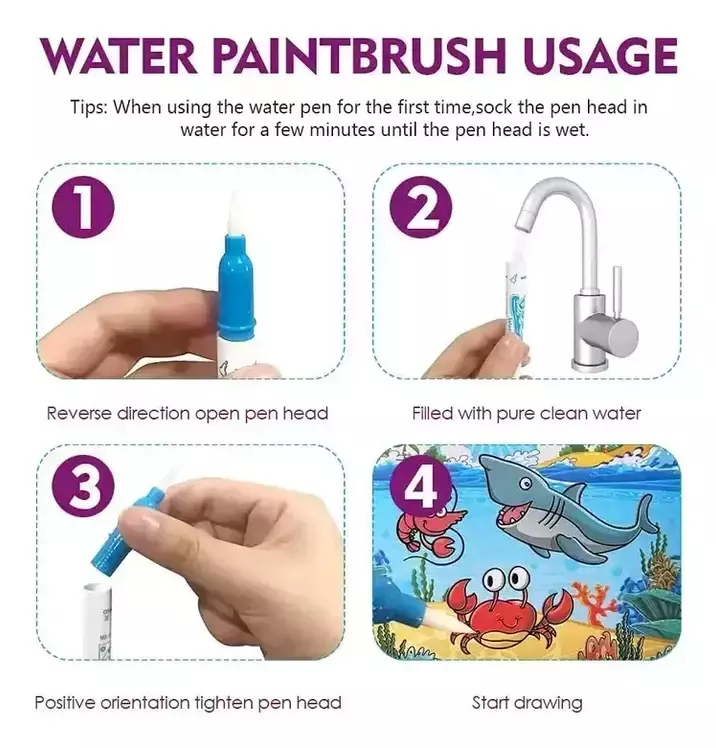 WATER PAINTBRUSH USAGE

Tips: When using the water pen for the first time,sock the pen head in water for a few minutes until the pen head is wet.

1

Reverse direction open pen head

2

Filled with pure clean water

3

Positive orientation tighten pen head

4

Start drawing