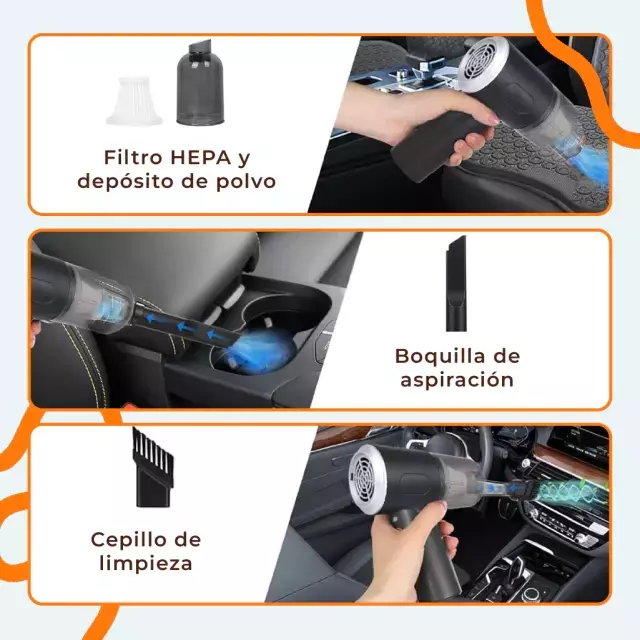 Filtro HEPA y depósito de polvo

Boquilla de aspiración

Cepillo de limpieza