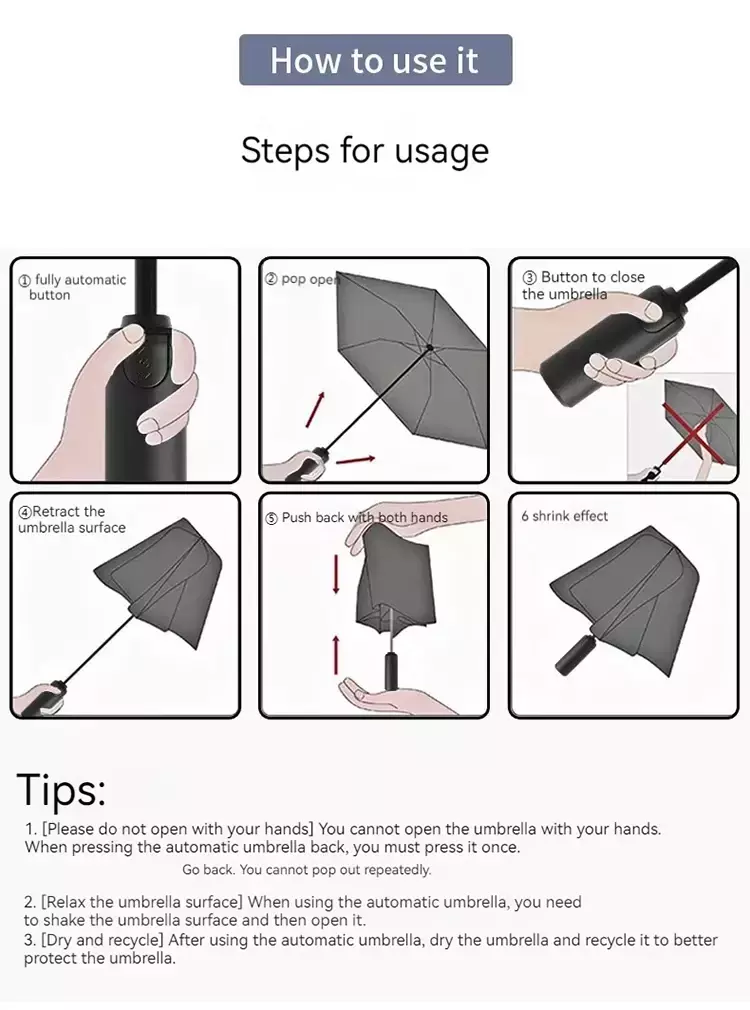 How to use it

Steps for usage

① fully automatic button

② pop open

③ Button to close the umbrella

④Retract the umbrella surface

⑤ Push back with both hands

6 shrink effect

Tips:

1. [Please do not open with your hands] You cannot open the umbrella with your hands. When pressing the automatic umbrella back, you must press it once.
Go back. You cannot pop out repeatedly.

2. [Relax the umbrella surface] When using the automatic umbrella, you need to shake the umbrella surface and then open it.
3. [Dry and recycle] After using the automatic umbrella, dry the umbrella and recycle it to better protect the umbrella.