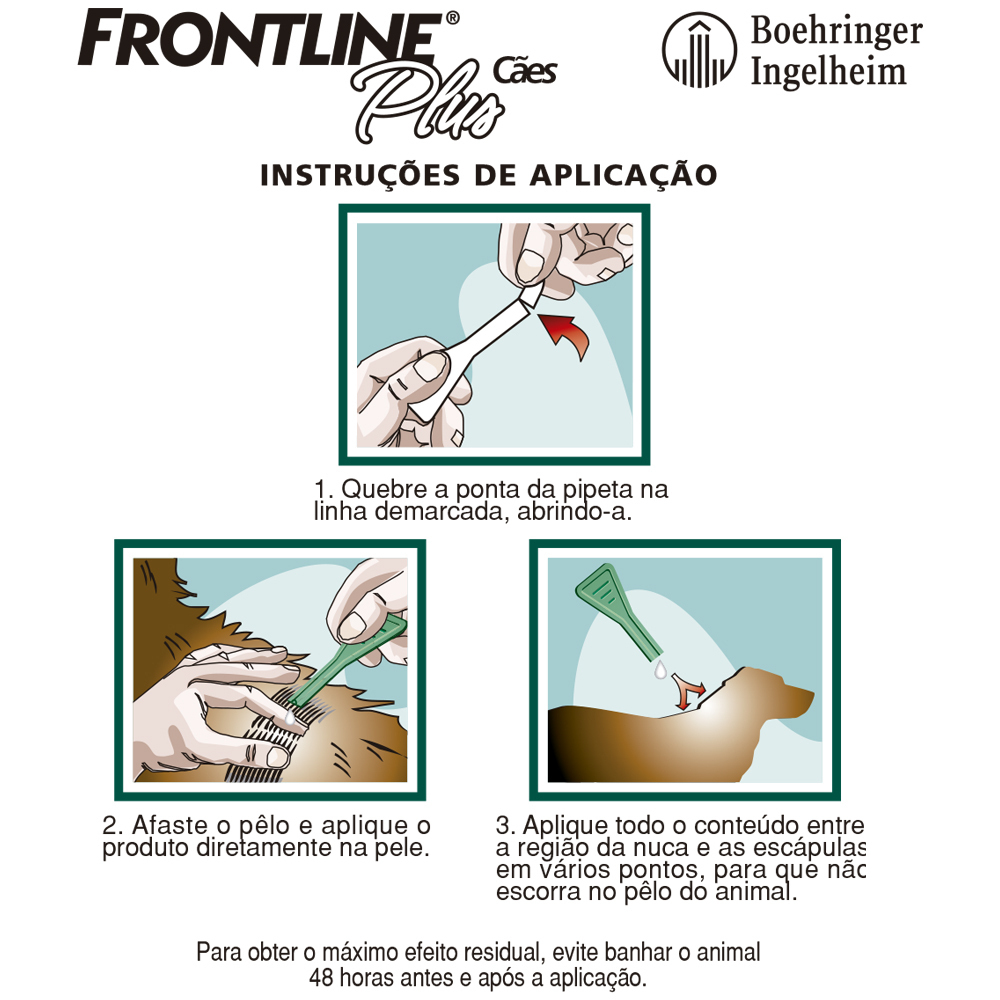 FRONTLINE® Plus Cães

Boehringer Ingelheim

INSTRUÇÕES DE APLICAÇÃO

1. Quebre a ponta da pipeta na linha demarcada, abrindo-a.

2. Afaste o pêlo e aplique o produto diretamente na pele.

3. Aplique todo o conteúdo entre a região da nuca e as escápulas em vários pontos, para que não escorra no pêlo do animal.

Para obter o máximo efeito residual, evite banhar o animal 48 horas antes e após a aplicação.