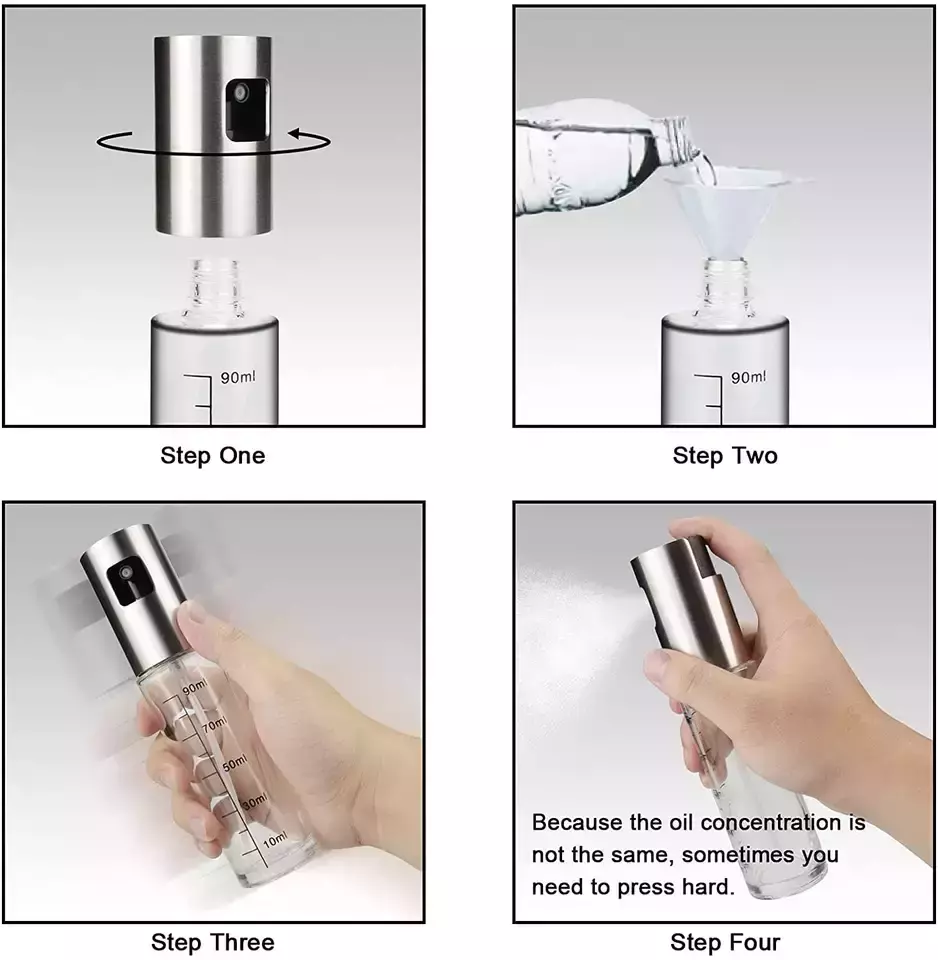 90ml

Step One

90ml

Step Two

90ml
70ml
50ml
30ml
10ml

Step Three

Because the oil concentration is not the same, sometimes you need to press hard.

Step Four