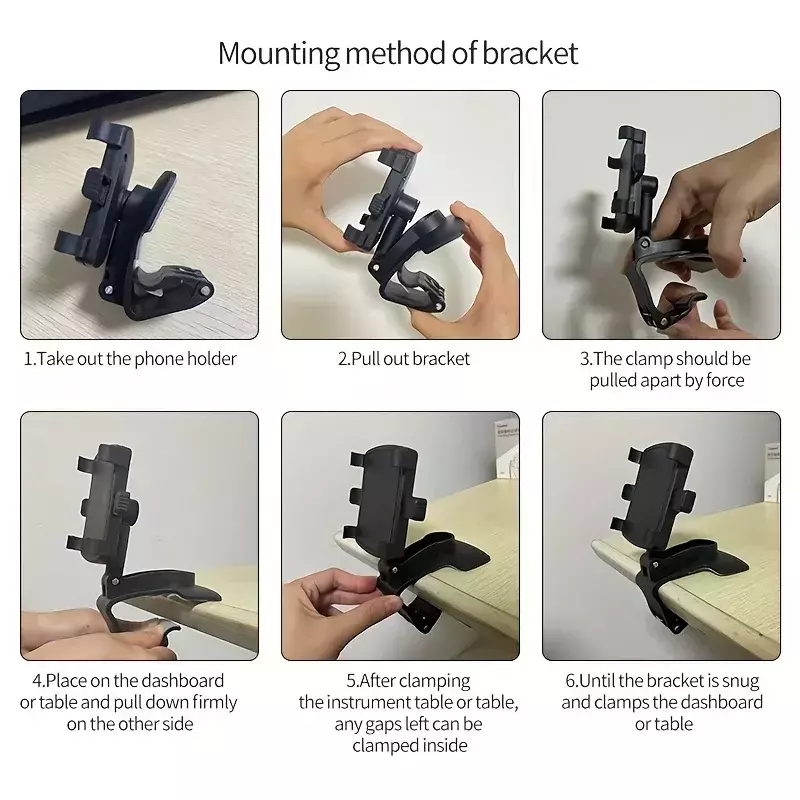 Mounting method of bracket

1.Take out the phone holder

2.Pull out bracket

3.The clamp should be pulled apart by force

4.Place on the dashboard or table and pull down firmly on the other side

5.After clamping the instrument table or table, any gaps left can be clamped inside

6.Until the bracket is snug and clamps the dashboard or table