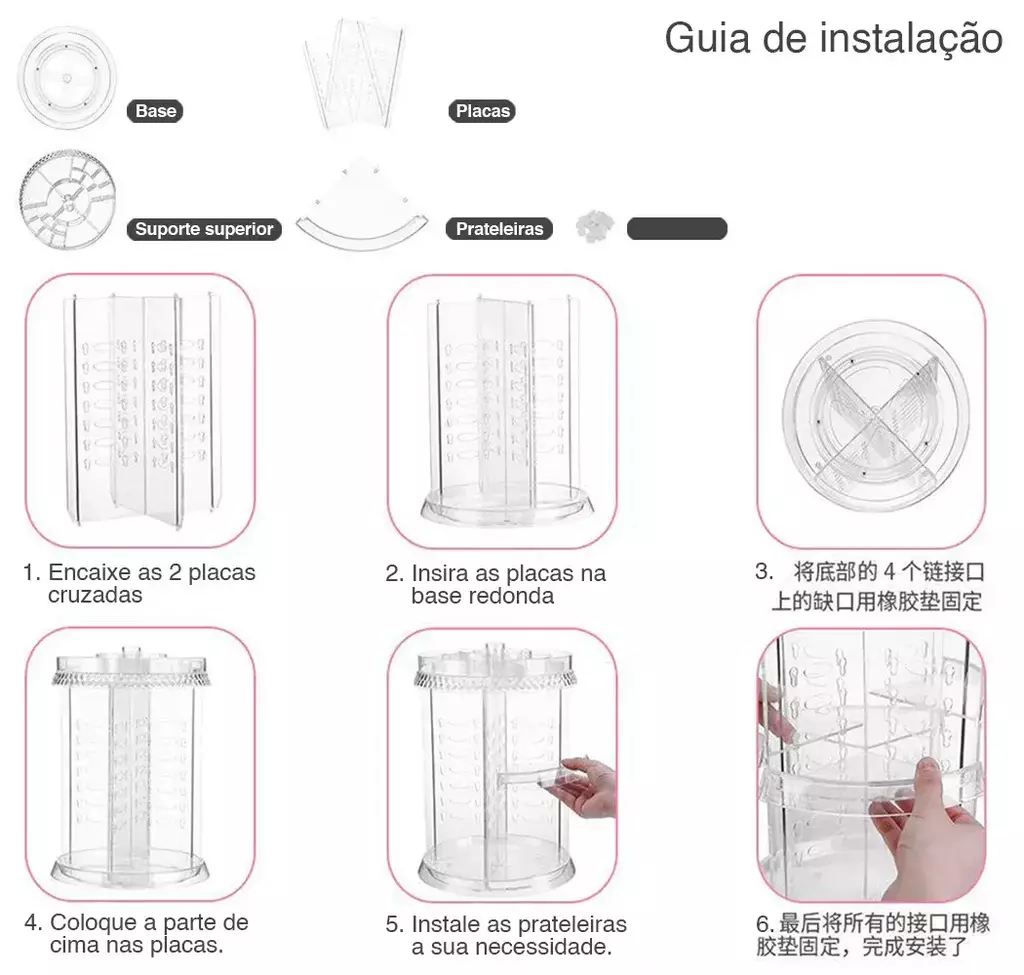 Guia de instalação

Base

Placas

Suporte superior

Prateleiras

1. Encaixe as 2 placas cruzadas

2. Insira as placas na base redonda

3. 将底部的 4 个链接口上的缺口用橡胶垫固定

4. Coloque a parte de cima nas placas.

5. Instale as prateleiras a sua necessidade.

6. 最后将所有的接口用橡胶垫固定，完成安装了