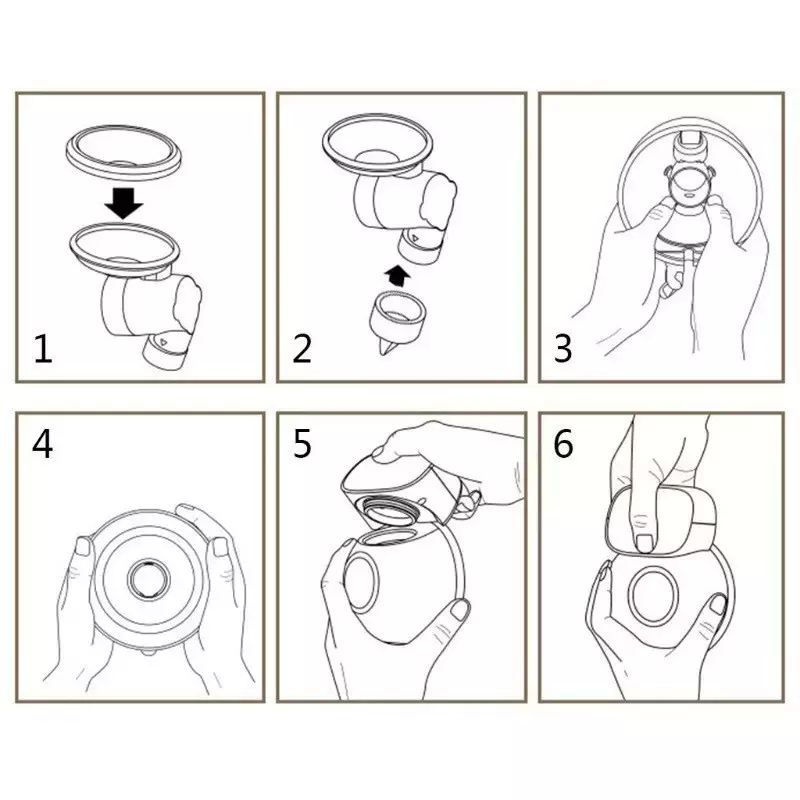 1

2

3

4

5

6