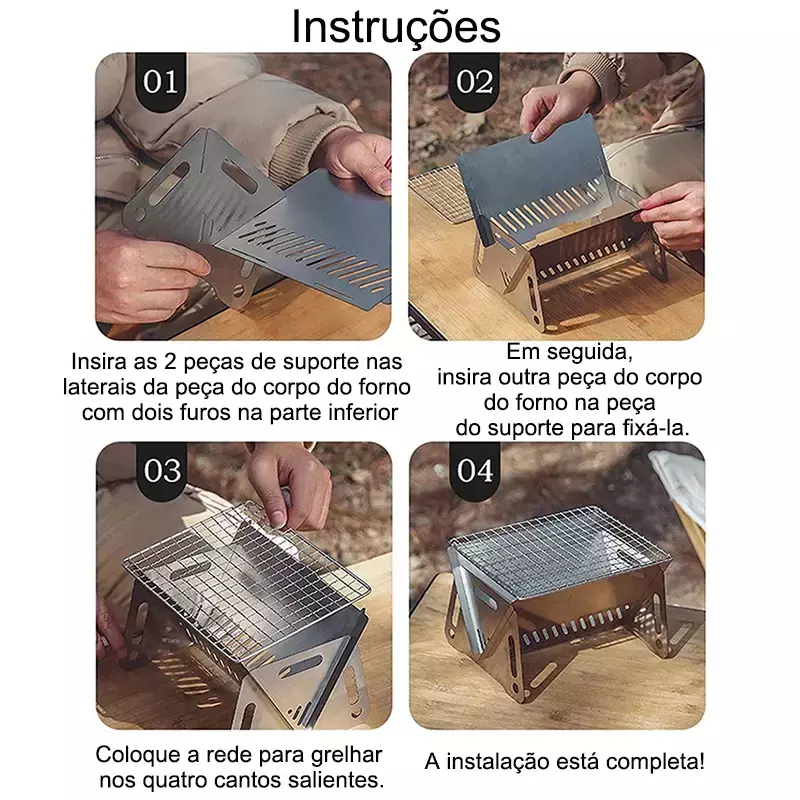 Instruções

01

Insira as 2 peças de suporte nas laterais da peça do corpo do forno com dois furos na parte inferior

02

Em seguida, insira outra peça do corpo do forno na peça do suporte para fixá-la.

03

Coloque a rede para grelhar nos quatro cantos salientes.

04

A instalação está completa!