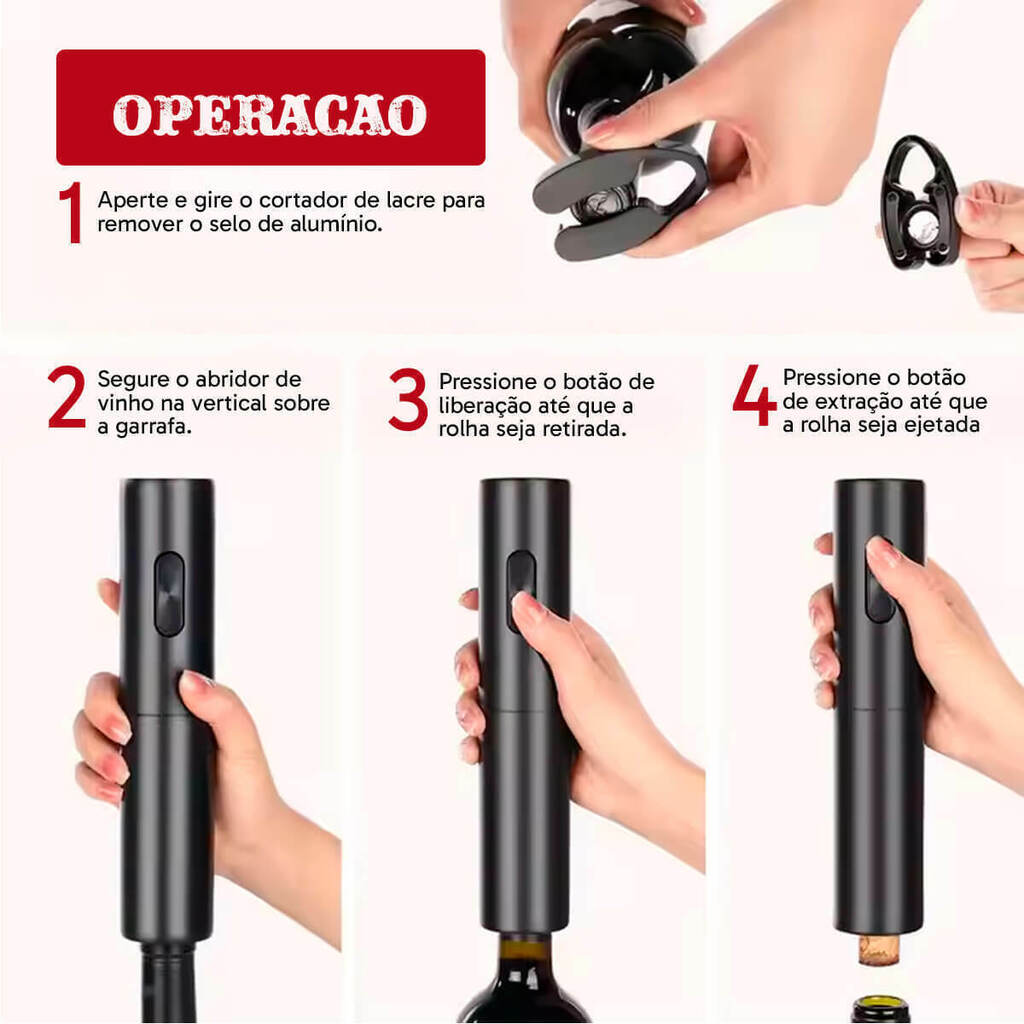 OPERACAO

1 Aperte e gire o cortador de lacre para remover o selo de alumínio.

2 Segure o abridor de vinho na vertical sobre a garrafa.

3 Pressione o botão de liberação até que a rolha seja retirada.

4 Pressione o botão de extração até que a rolha seja ejetada