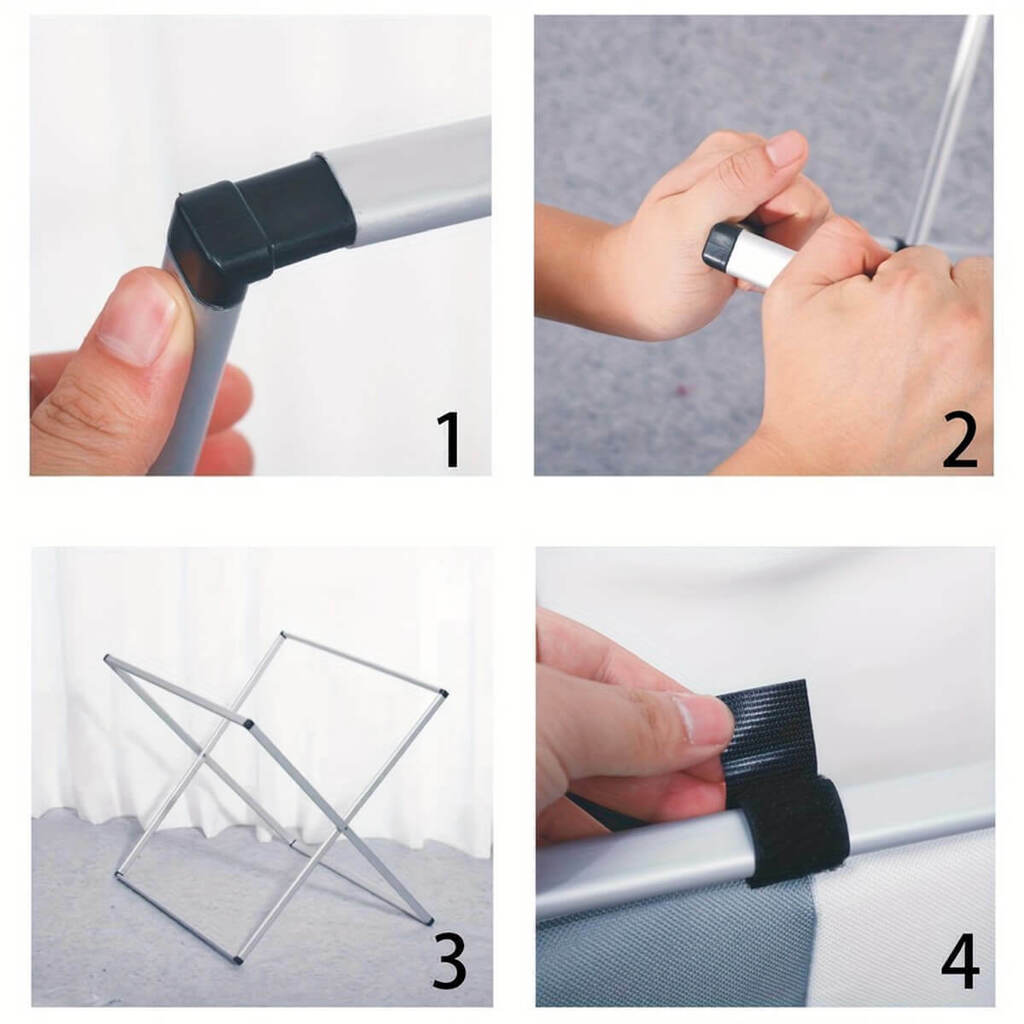 1

2

3

4