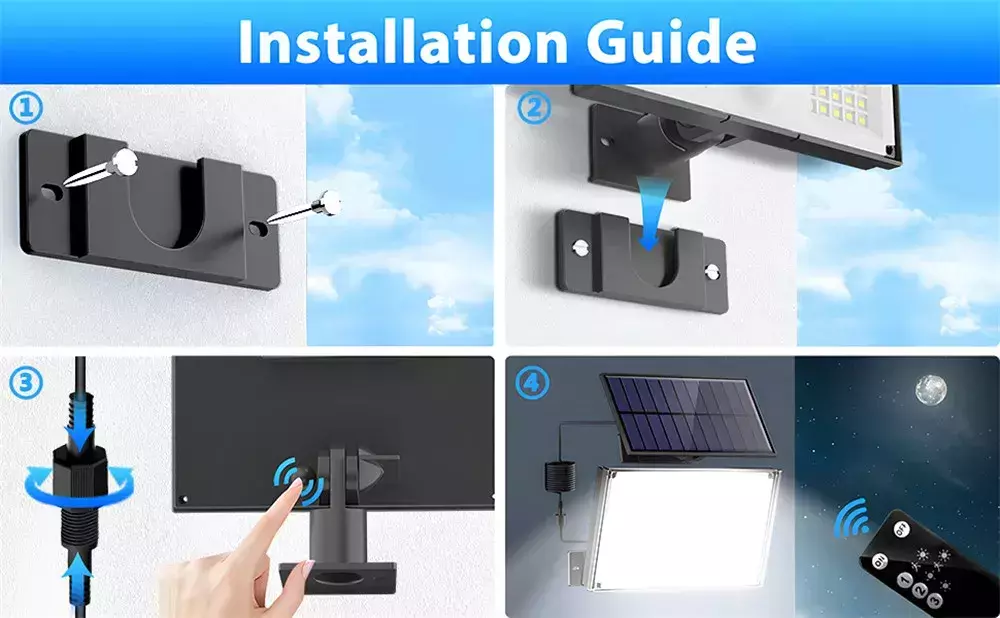 Installation Guide

①

②

③

④