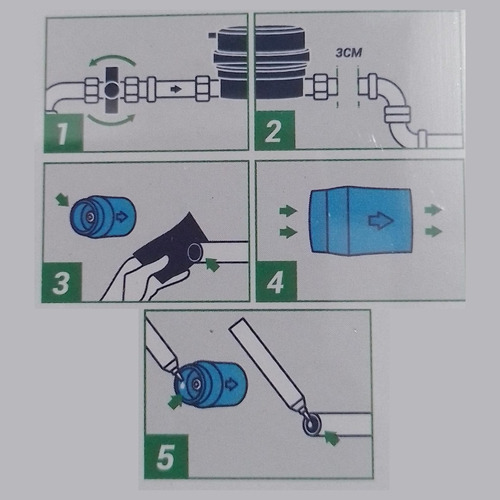 1

3CM

2

3

4

5