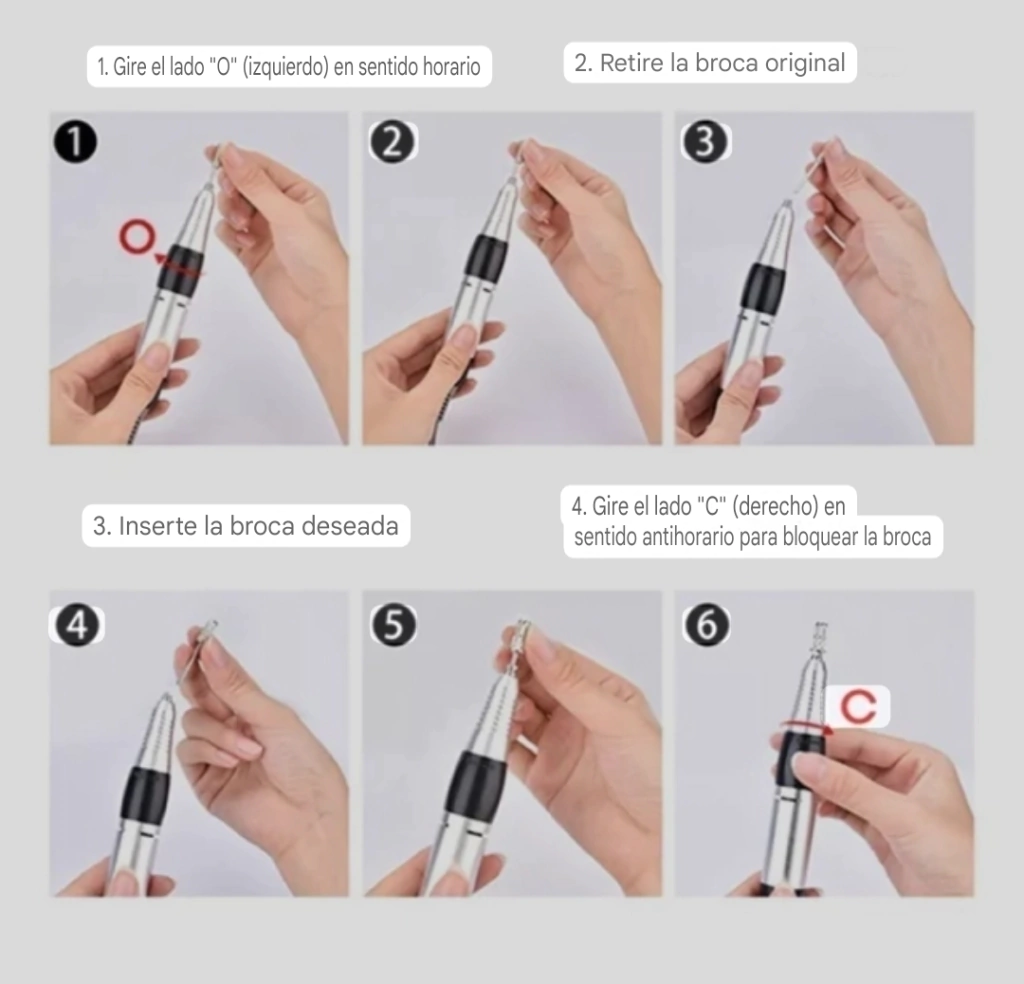 1. Gire el lado "O" (izquierdo) en sentido horario

2. Retire la broca original

1

O

2

3

3. Inserte la broca deseada

4. Gire el lado "C" (derecho) en sentido antihorario para bloquear la broca

4

5

6

C