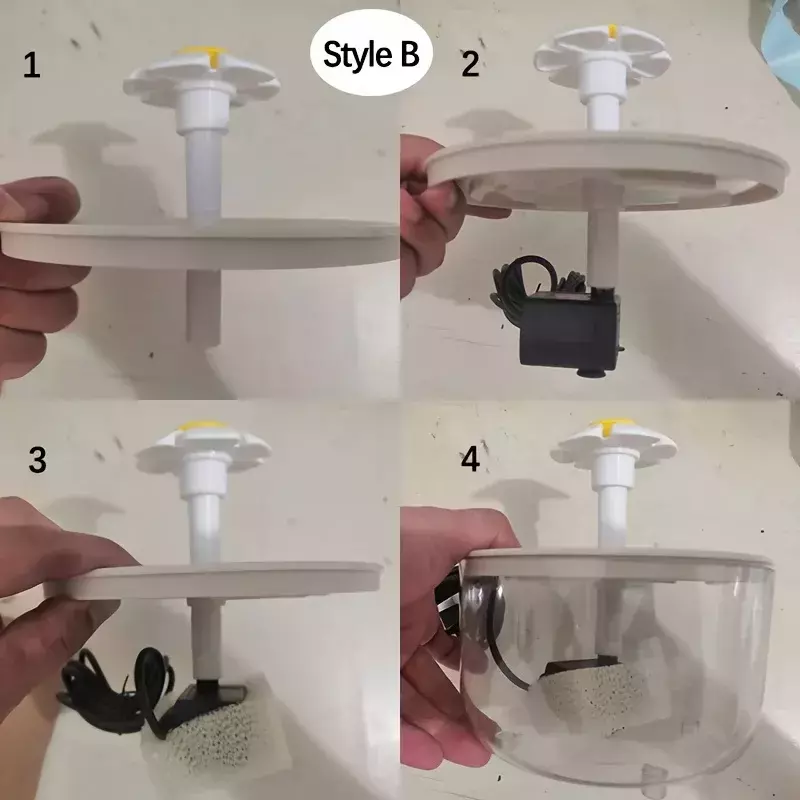 1

Style B

2

3

4