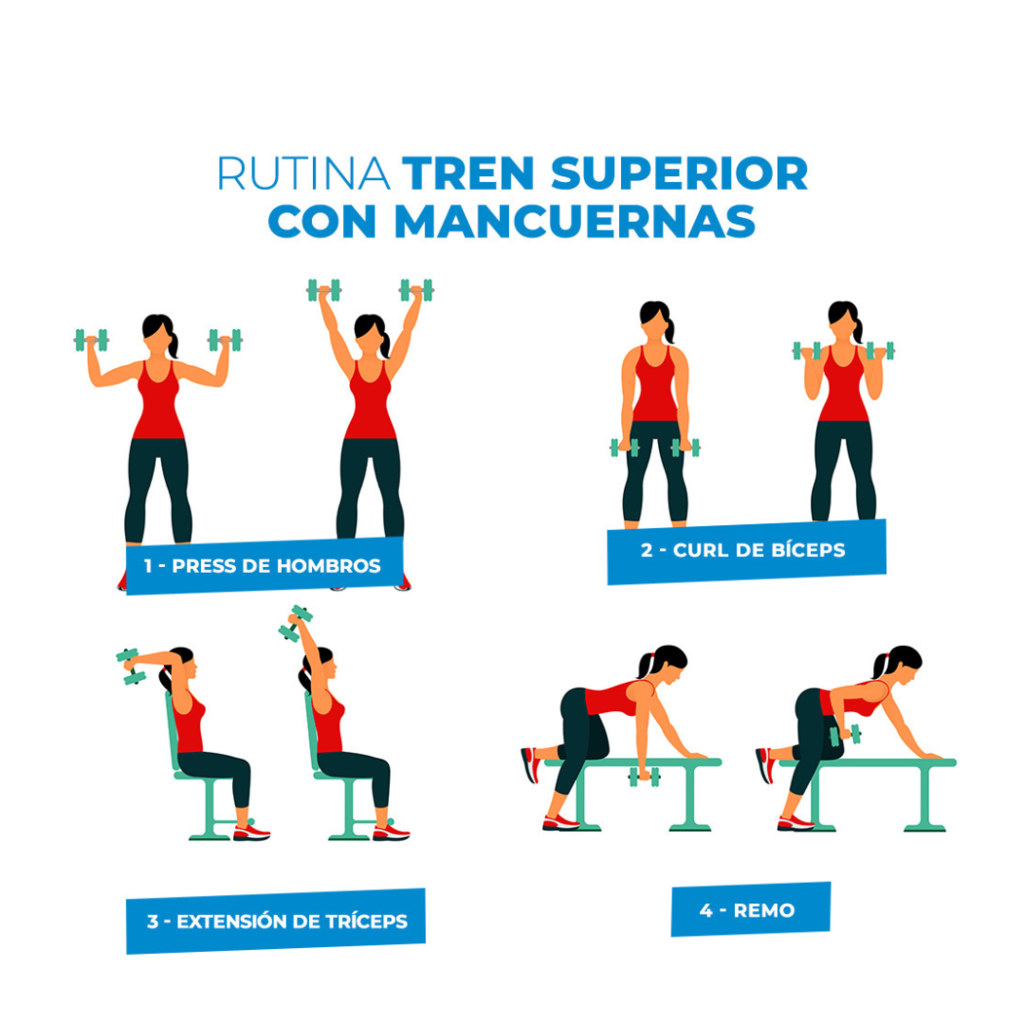 RUTINA TREN SUPERIOR CON MANCUERNAS

1 - PRESS DE HOMBROS

2 - CURL DE BÍCEPS

3 - EXTENSIÓN DE TRÍCEPS

4 - REMO