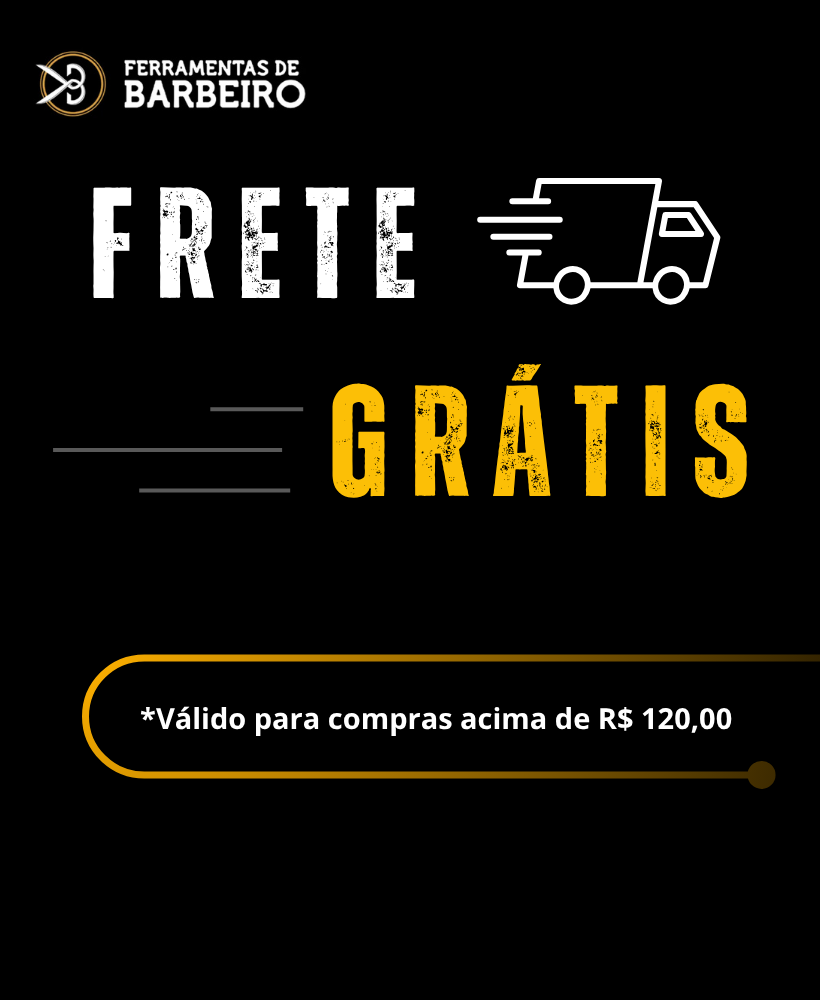 FERRAMENTAS DE
BARBEIRO

FRETE

GRÁTIS

*Válido para compras acima de R$ 120,00