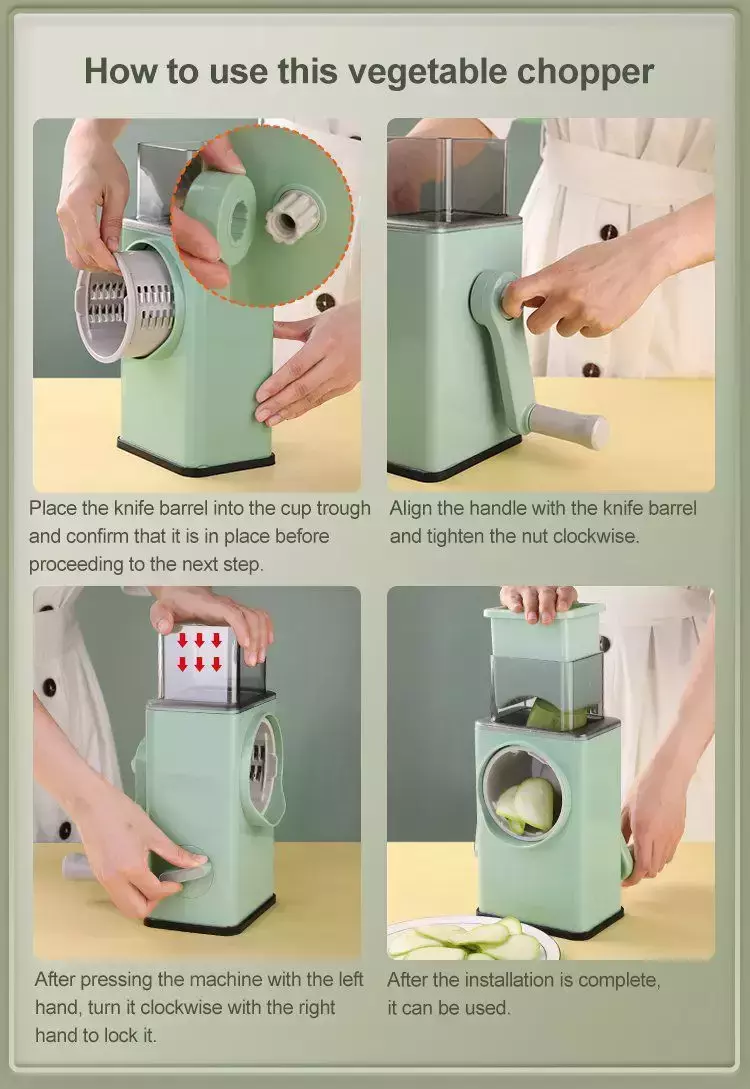 How to use this vegetable chopper

Place the knife barrel into the cup trough and confirm that it is in place before proceeding to the next step.

Align the handle with the knife barrel and tighten the nut clockwise.

After pressing the machine with the left hand, turn it clockwise with the right hand to lock it.

After the installation is complete, it can be used.