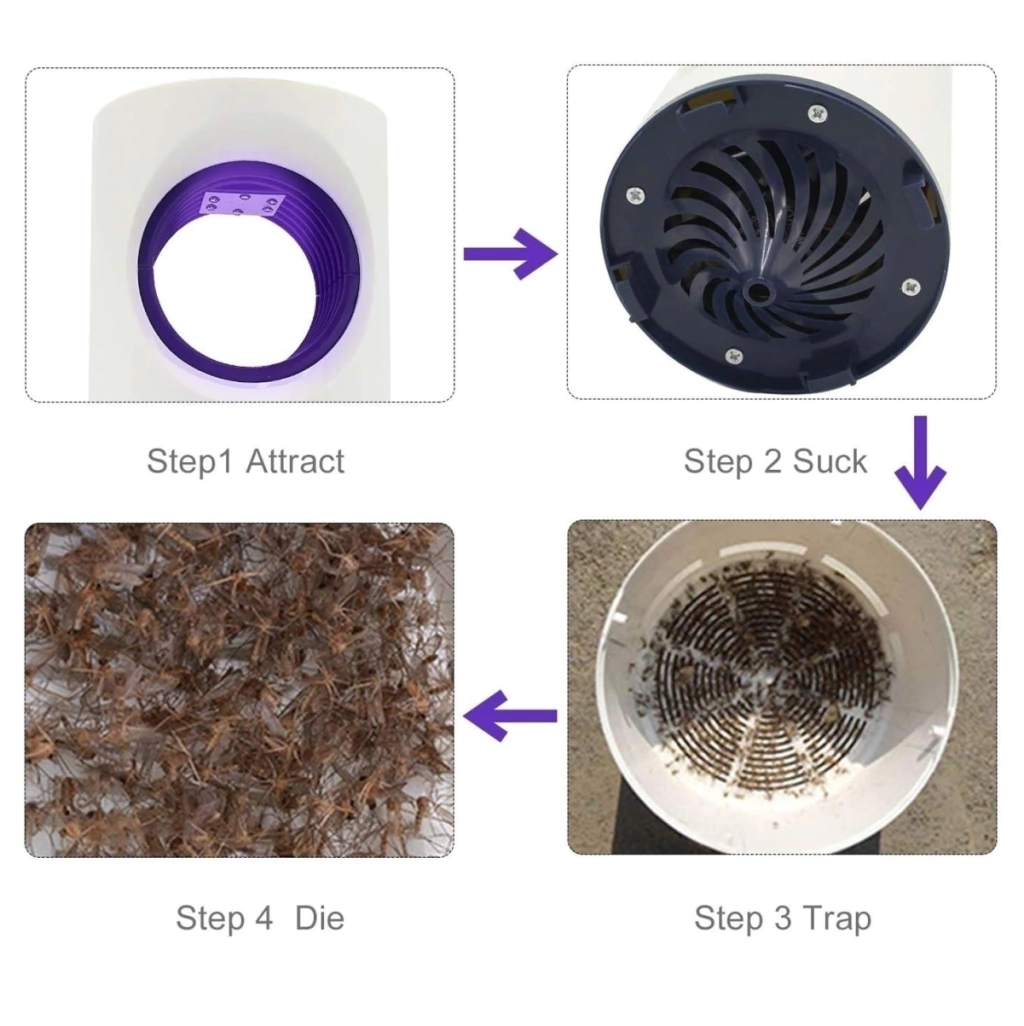 Step1 Attract

Step 2 Suck

Step 3 Trap

Step 4  Die