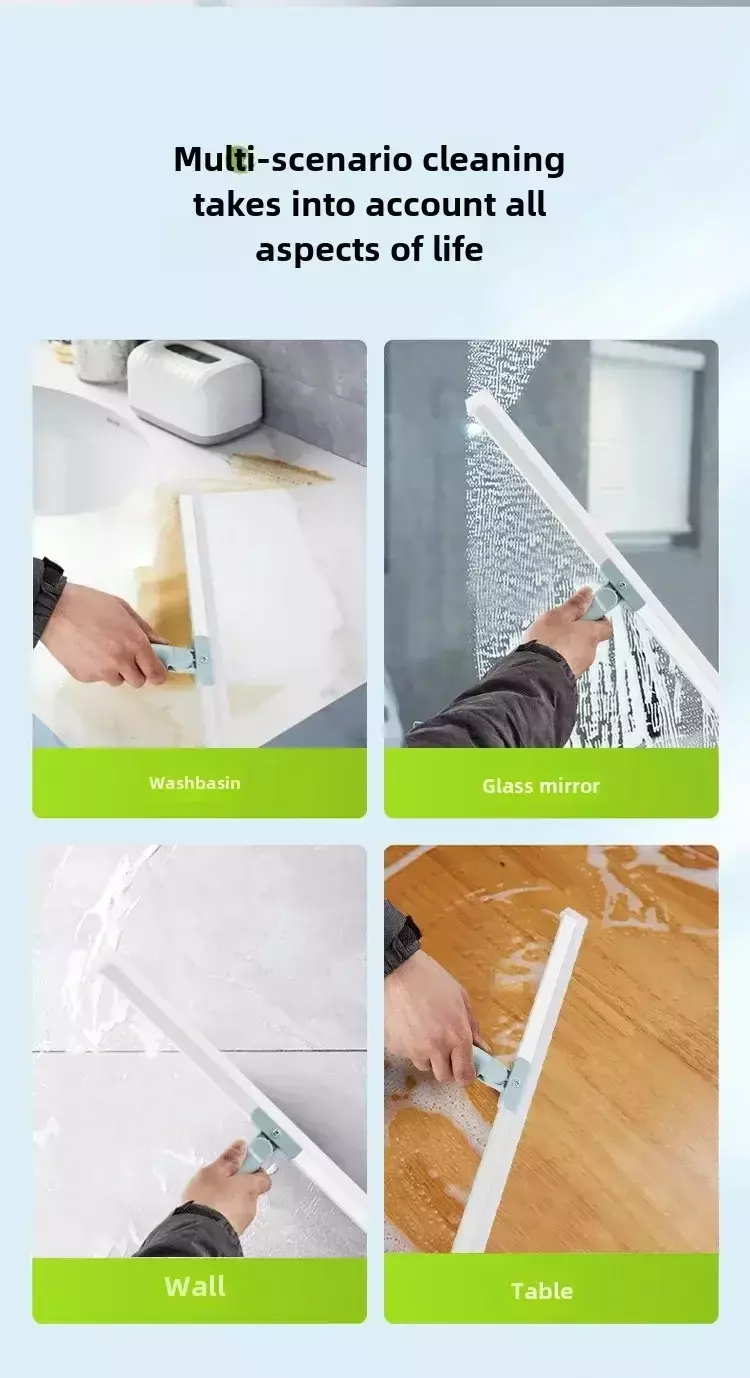 Multi-scenario cleaning takes into account all aspects of life

Washbasin

Glass mirror

Wall

Table