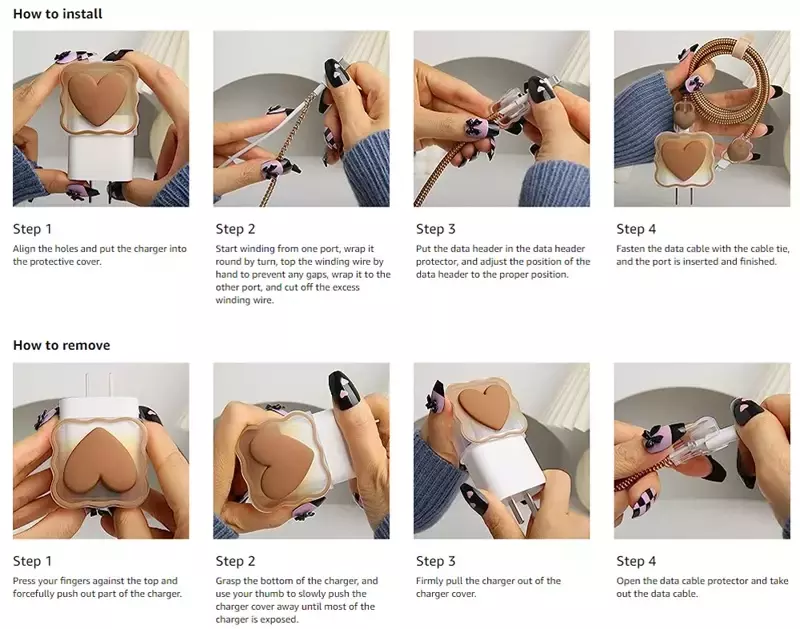 How to install

Step 1
Align the holes and put the charger into the protective cover.

Step 2
Start winding from one port, wrap it round by turn, top the winding wire by hand to prevent any gaps, wrap it to the other port, and cut off the excess winding wire.

Step 3
Put the data header in the data header protector, and adjust the position of the data header to the proper position.

Step 4
Fasten the data cable with the cable tie, and the port is inserted and finished.

How to remove

Step 1
Press your fingers against the top and forcefully push out part of the charger.

Step 2
Grasp the bottom of the charger, and use your thumb to slowly push the charger cover away until most of the charger is exposed.

Step 3
Firmly pull the charger out of the charger cover.

Step 4
Open the data cable protector and take out the data cable.