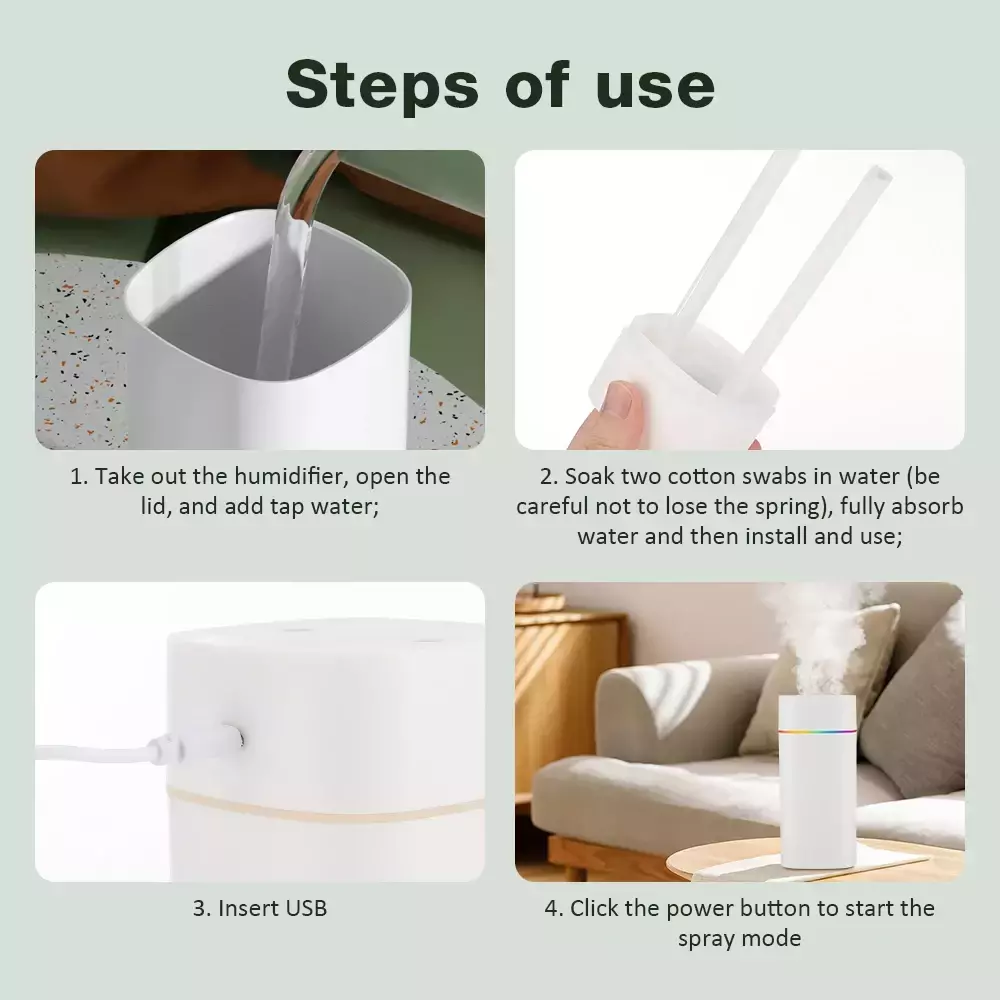 Steps of use

1. Take out the humidifier, open the lid, and add tap water;

2. Soak two cotton swabs in water (be careful not to lose the spring), fully absorb water and then install and use;

3. Insert USB

4. Click the power button to start the spray mode