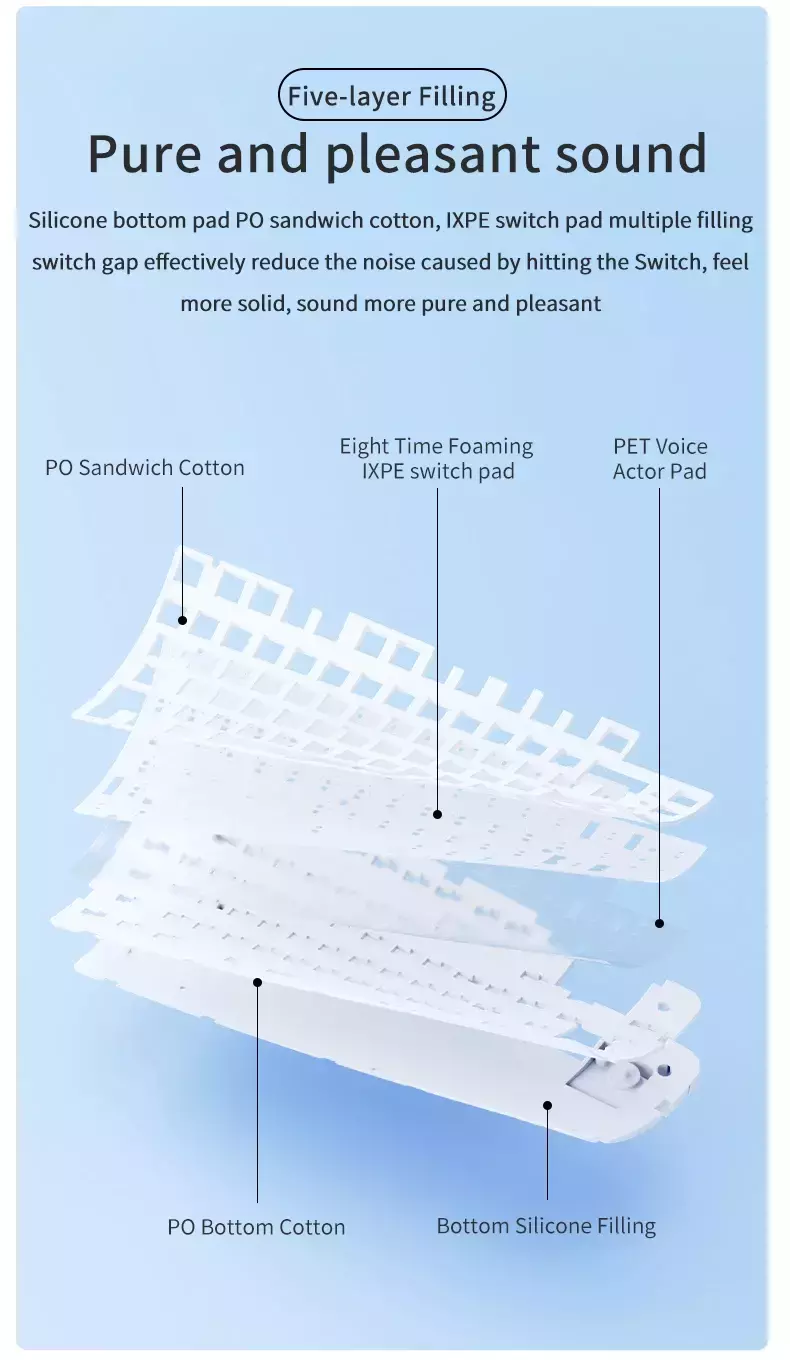 Five-layer Filling

Pure and pleasant sound

Silicone bottom pad PO sandwich cotton, IXPE switch pad multiple filling switch gap effectively reduce the noise caused by hitting the Switch, feel more solid, sound more pure and pleasant

PO Sandwich Cotton

Eight Time Foaming IXPE switch pad

PET Voice Actor Pad

PO Bottom Cotton

Bottom Silicone Filling