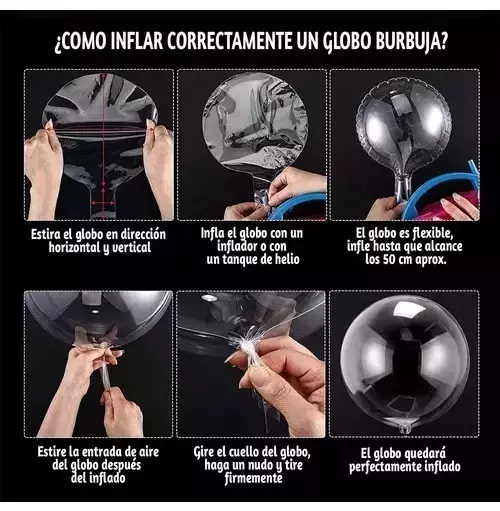 ¿COMO INFLAR CORRECTAMENTE UN GLOBO BURBUJA?

Estira el globo en dirección horizontal y vertical

Infla el globo con un inflador o con un tanque de helio

El globo es flexible, infle hasta que alcance los 50 cm aprox.

Estire la entrada de aire del globo después del inflado

Gire el cuello del globo, haga un nudo y tire firmemente

El globo quedará perfectamente inflado