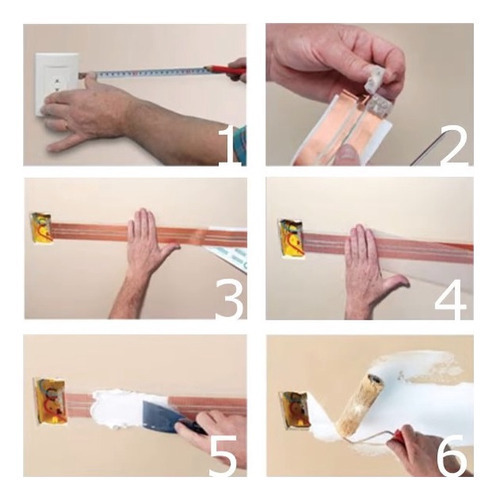 1

2

3

4

5

6