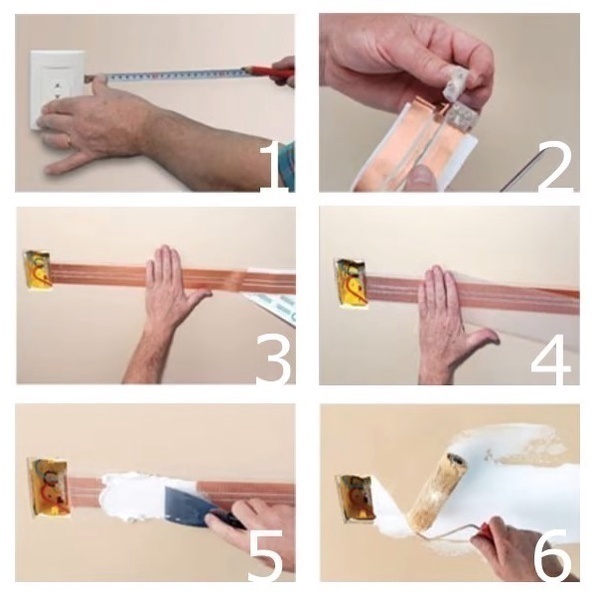 1
2
3
4
5
6