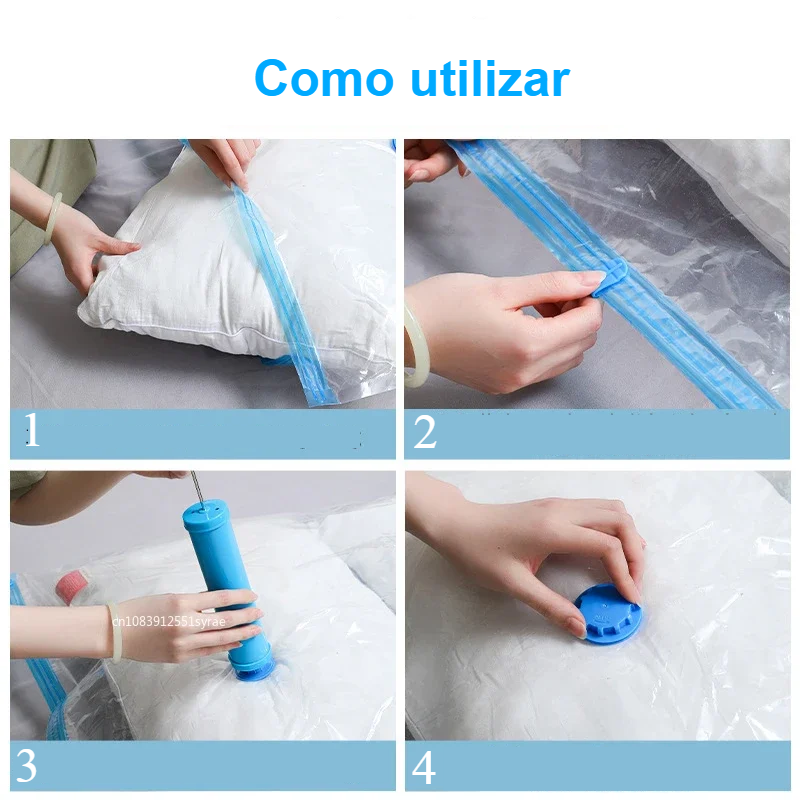 Como utilizar

1

2

cn1083912551syrae

3

4