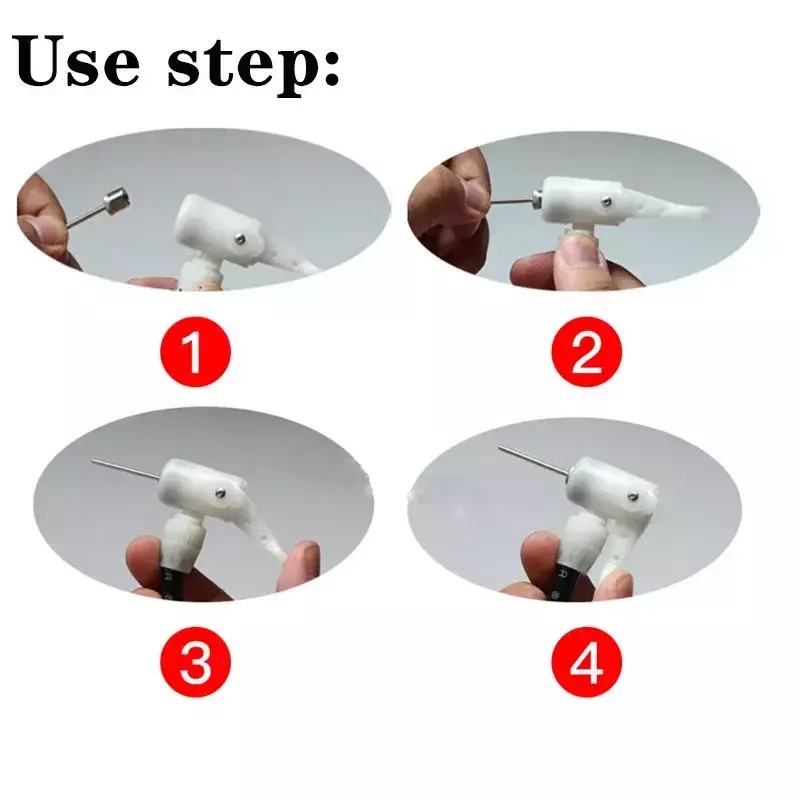 Use step:

1

2

3

4