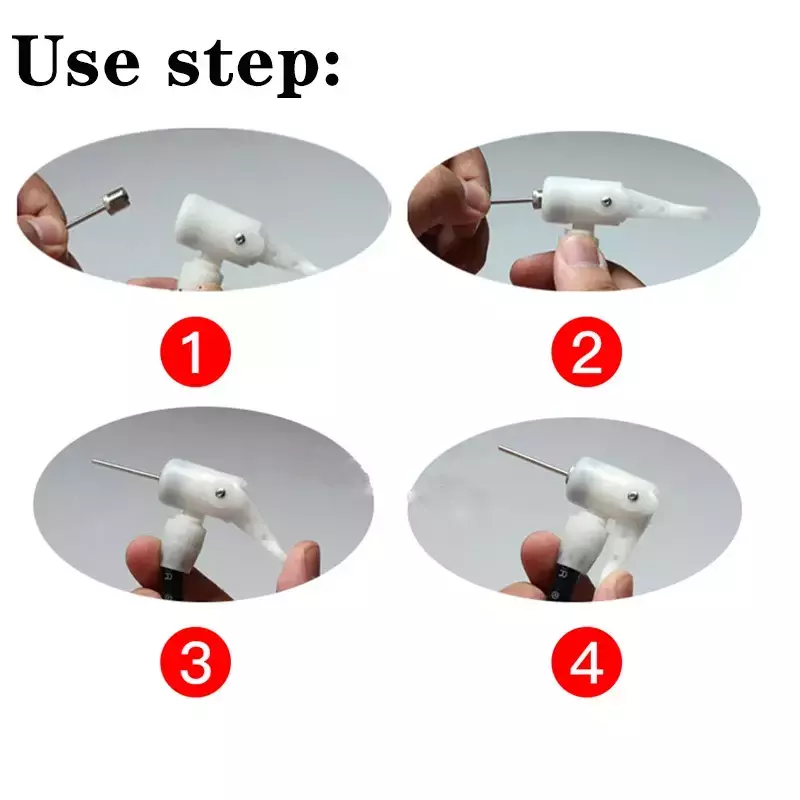 Use step:

1

2

3

4