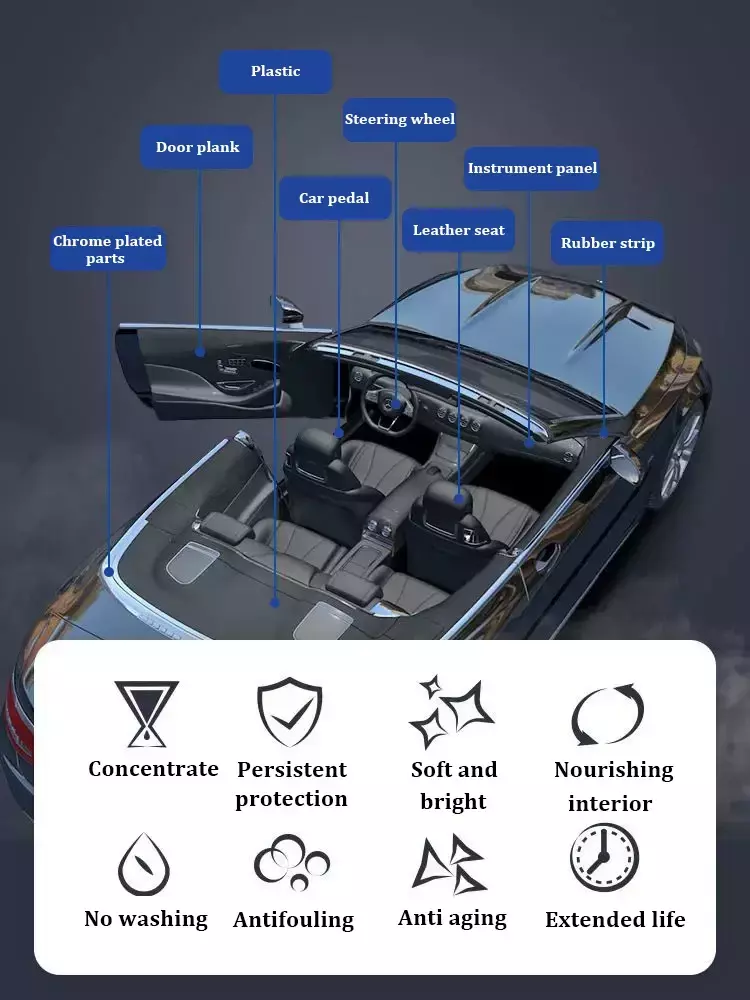 Plastic

Steering wheel

Door plank

Instrument panel

Car pedal

Leather seat

Chrome plated parts

Rubber strip

Concentrate

Persistent protection

Soft and bright

Nourishing interior

No washing

Antifouling

Anti aging

Extended life