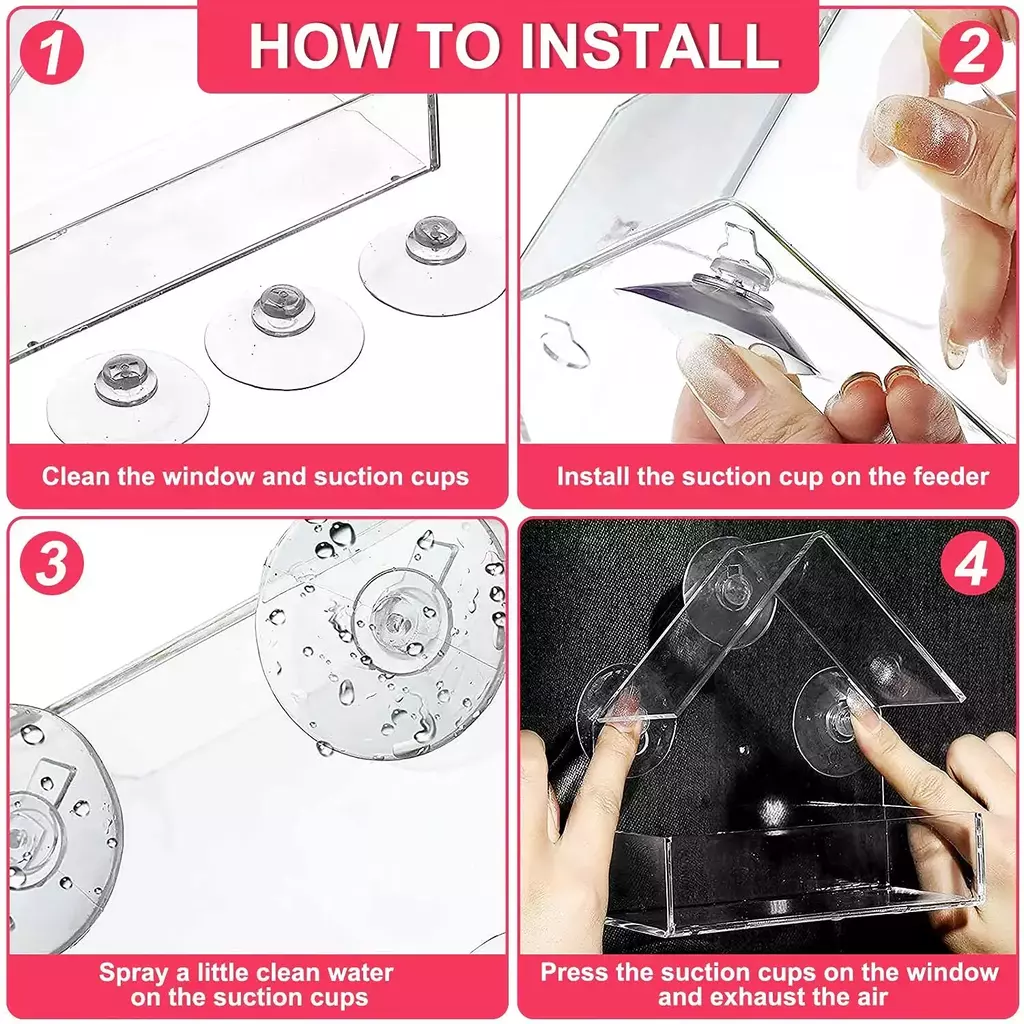 HOW TO INSTALL

1

Clean the window and suction cups

2

Install the suction cup on the feeder

3

Spray a little clean water on the suction cups

4

Press the suction cups on the window and exhaust the air