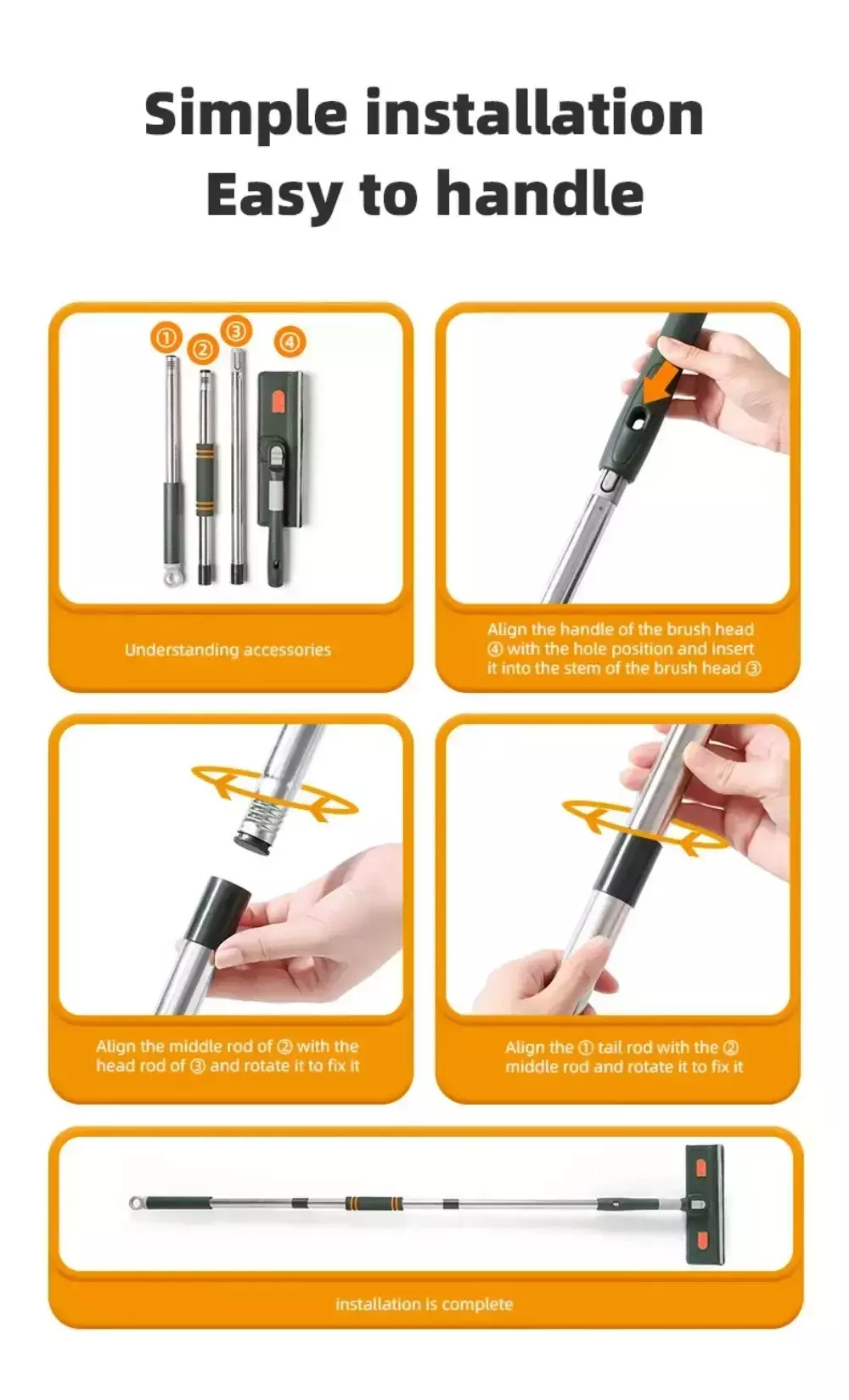 Simple installation
Easy to handle

① ② ③ ④

Understanding accessories

Align the handle of the brush head ④ with the hole position and insert it into the stem of the brush head ③

Align the middle rod of ② with the head rod of ③ and rotate it to fix it

Align the ① tail rod with the ② middle rod and rotate it to fix it

installation is complete