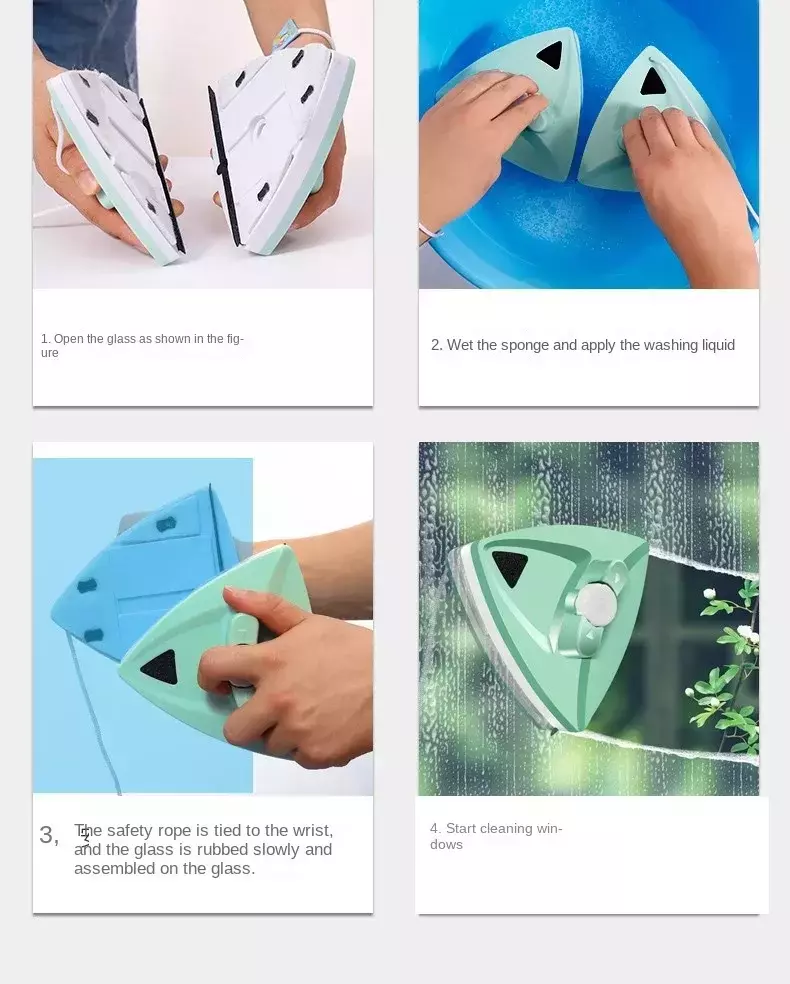 1. Open the glass as shown in the figure

2. Wet the sponge and apply the washing liquid

3, The safety rope is tied to the wrist, and the glass is rubbed slowly and assembled on the glass.

4. Start cleaning windows