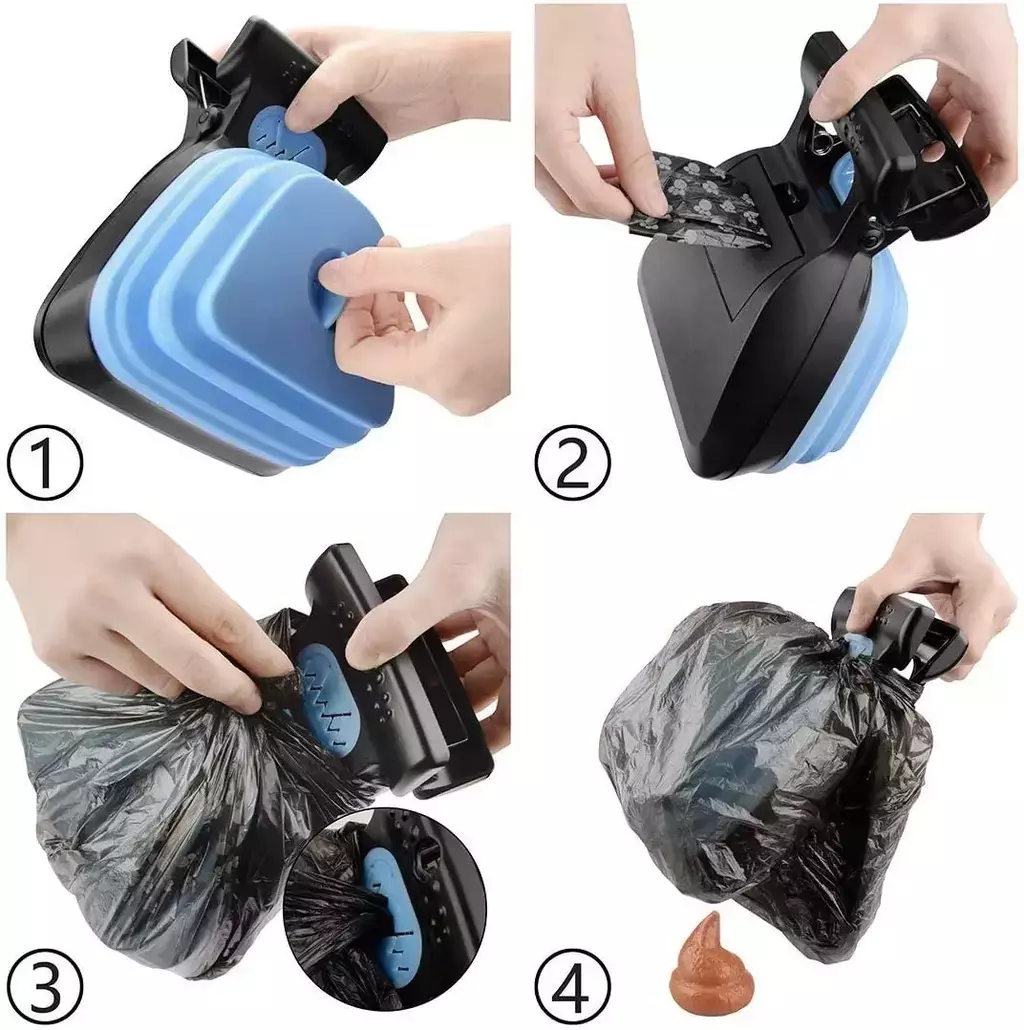 ①

②

③

④