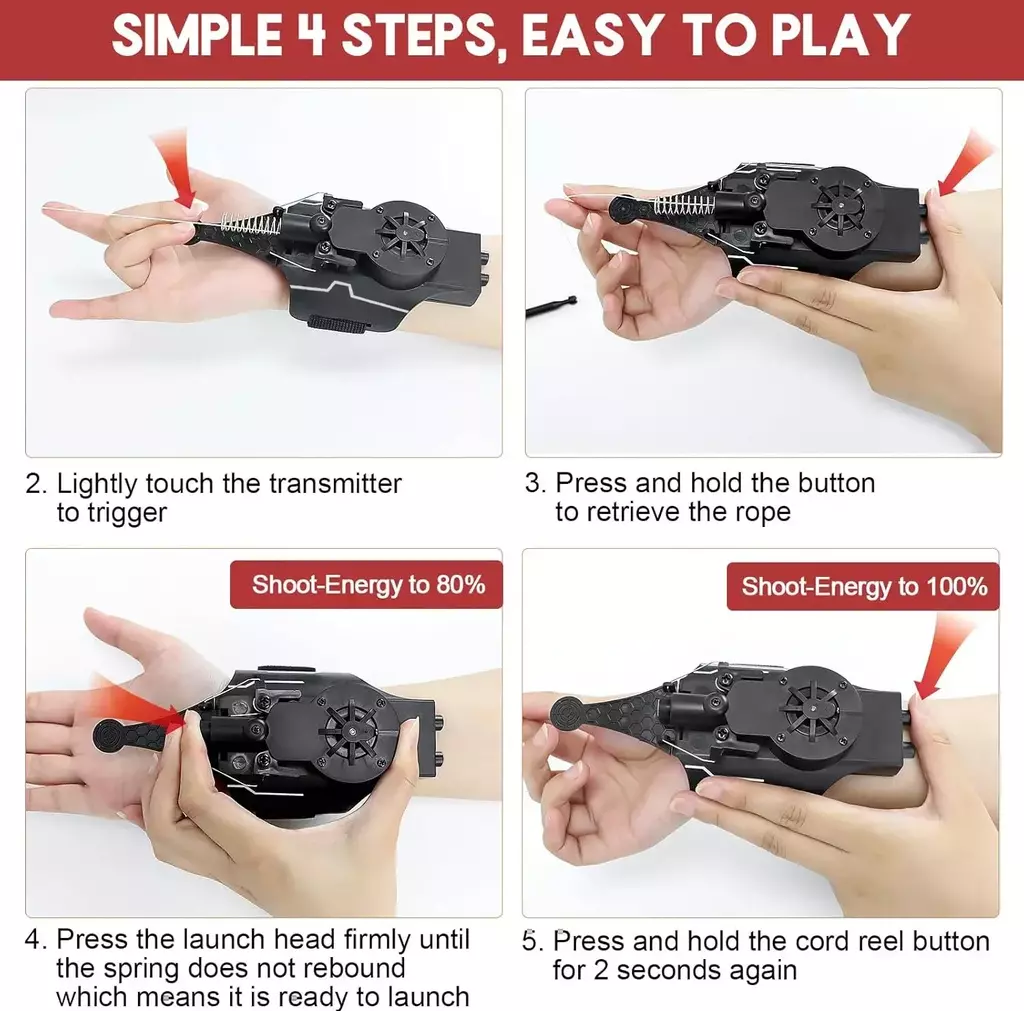 SIMPLE 4 STEPS, EASY TO PLAY

2. Lightly touch the transmitter to trigger

3. Press and hold the button to retrieve the rope

Shoot-Energy to 80%

4. Press the launch head firmly until the spring does not rebound which means it is ready to launch

Shoot-Energy to 100%

5. Press and hold the cord reel button for 2 seconds again