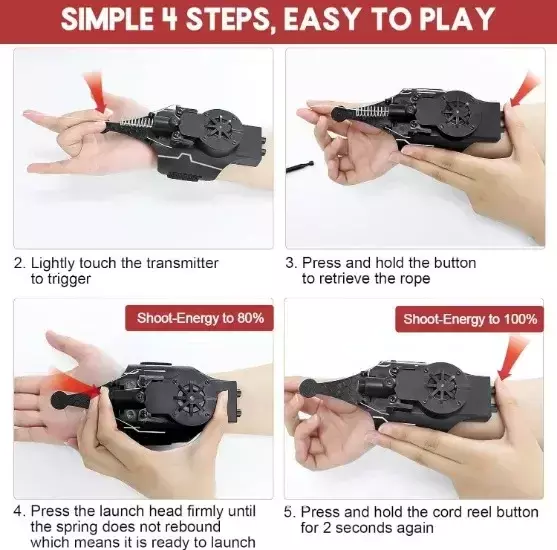 SIMPLE 4 STEPS, EASY TO PLAY

2. Lightly touch the transmitter to trigger

3. Press and hold the button to retrieve the rope

Shoot-Energy to 80%

Shoot-Energy to 100%

4. Press the launch head firmly until the spring does not rebound which means it is ready to launch

5. Press and hold the cord reel button for 2 seconds again