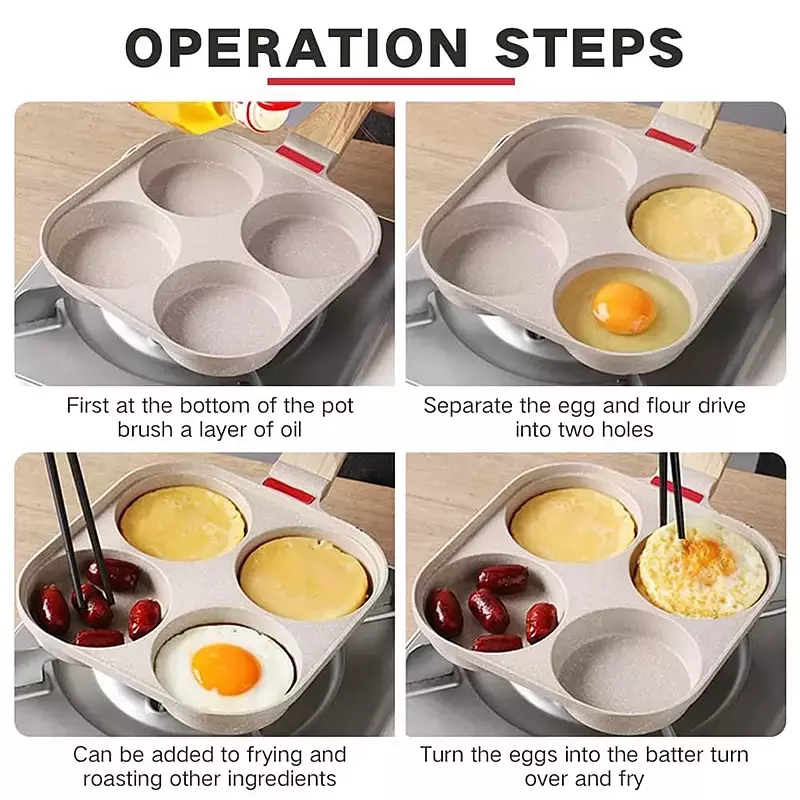 OPERATION STEPS

First at the bottom of the pot brush a layer of oil

Separate the egg and flour drive into two holes

Can be added to frying and roasting other ingredients

Turn the eggs into the batter turn over and fry