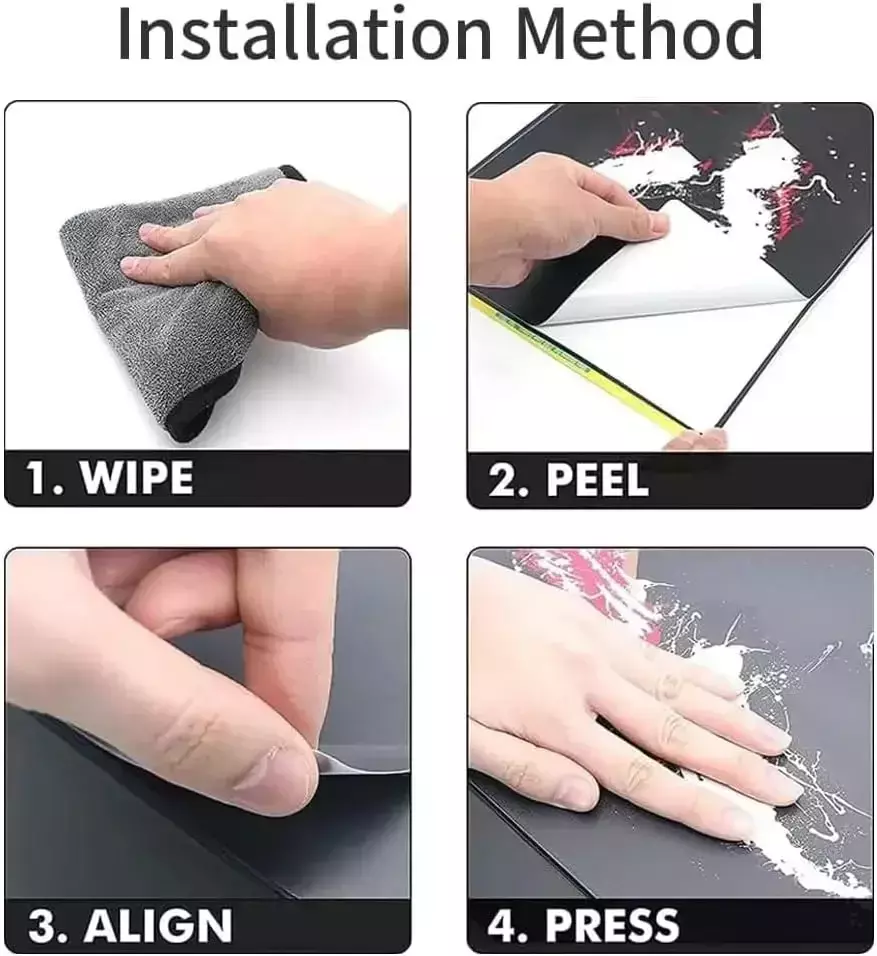 Installation Method

1. WIPE

2. PEEL

3. ALIGN

4. PRESS