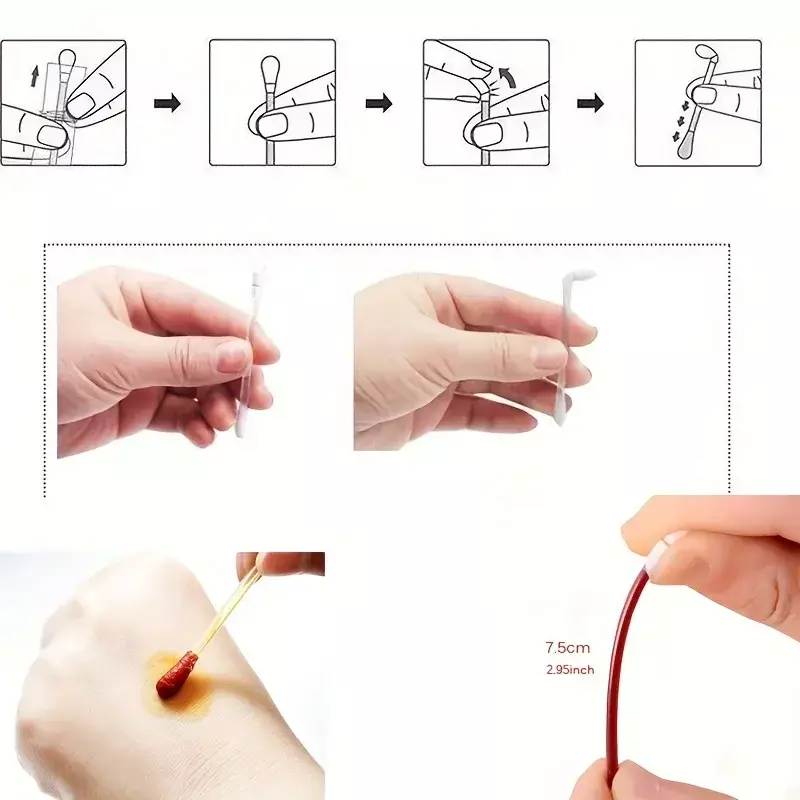 7.5cm
2.95inch