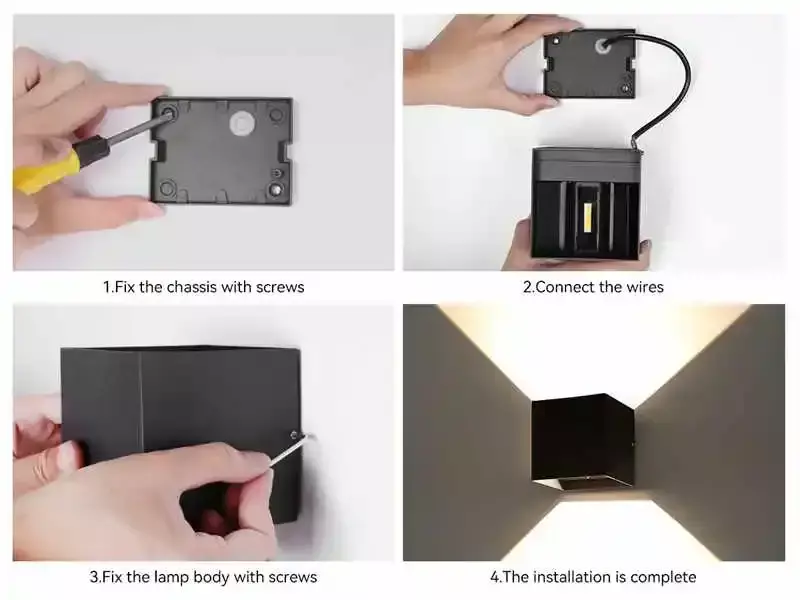 1.Fix the chassis with screws

2.Connect the wires

3.Fix the lamp body with screws

4.The installation is complete