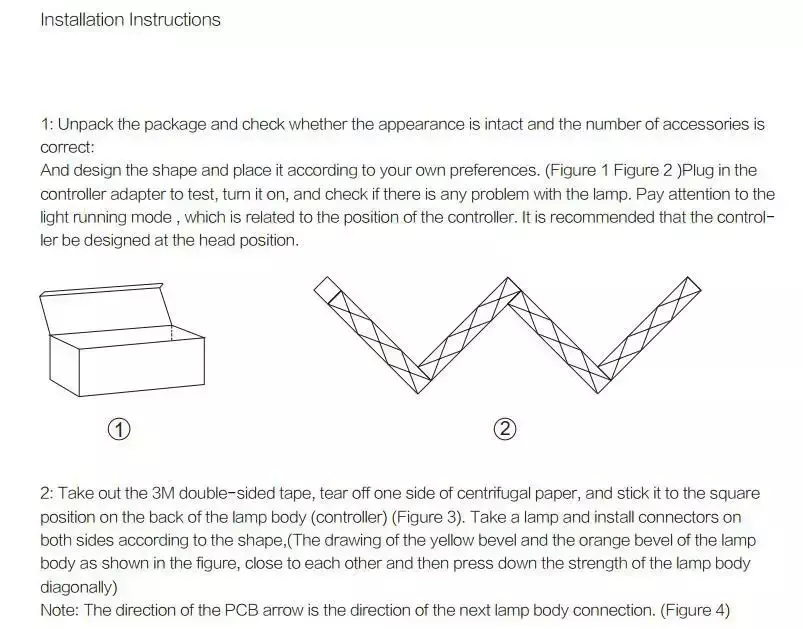 Installation Instructions

1: Unpack the package and check whether the appearance is intact and the number of accessories is correct:
And design the shape and place it according to your own preferences. (Figure 1 Figure 2 )Plug in the controller adapter to test, turn it on, and check if there is any problem with the lamp. Pay attention to the light running mode , which is related to the position of the controller. It is recommended that the controller be designed at the head position.

①

②

2: Take out the 3M double-sided tape, tear off one side of centrifugal paper, and stick it to the square position on the back of the lamp body (controller) (Figure 3). Take a lamp and install connectors on both sides according to the shape,(The drawing of the yellow bevel and the orange bevel of the lamp body as shown in the figure, close to each other and then press down the strength of the lamp body diagonally)
Note: The direction of the PCB arrow is the direction of the next lamp body connection. (Figure 4)